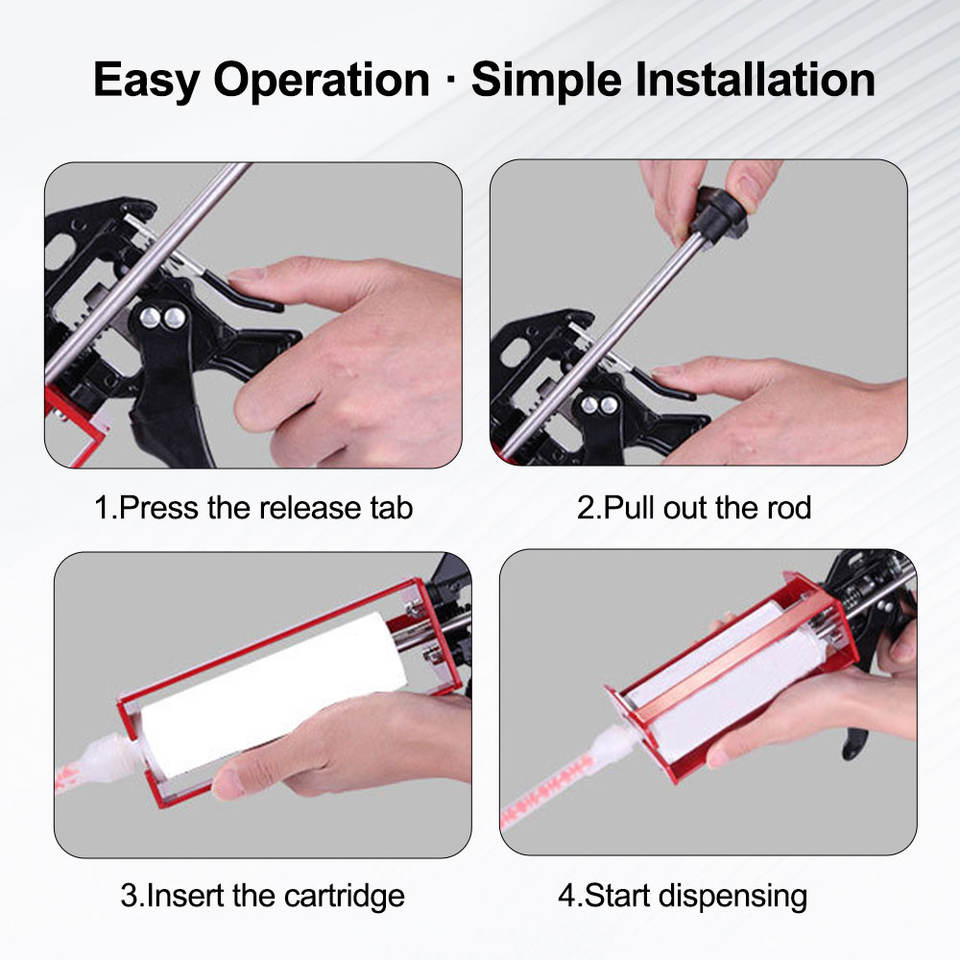 Easy Operation · Simple Installation

1.Press the release tab

2.Pull out the rod

3.Insert the cartridge

4.Start dispensing