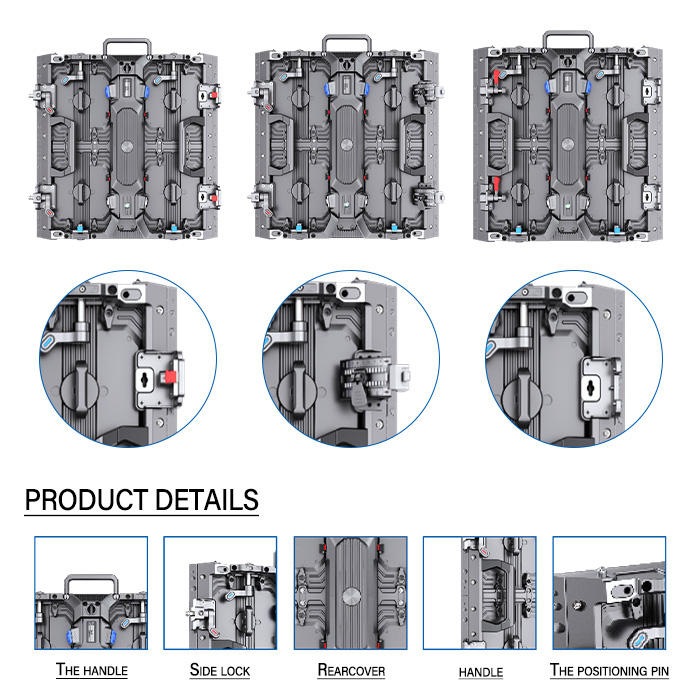 PRODUCT DETAILS

THE HANDLE

SIDE LOCK

REARCOVER

HANDLE

THE POSITIONING PIN