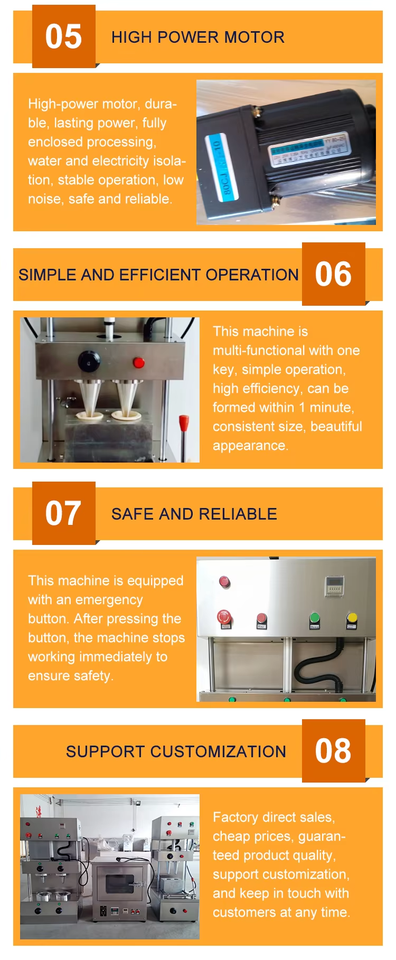 05

HIGH POWER MOTOR

High-power motor, durable, lasting power, fully enclosed processing, water and electricity isolation, stable operation, low noise, safe and reliable.

SIMPLE AND EFFICIENT OPERATION

06

This machine is multi-functional with one key, simple operation, high efficiency, can be formed within 1 minute, consistent size, beautiful appearance.

07

SAFE AND RELIABLE

This machine is equipped with an emergency button. After pressing the button, the machine stops working immediately to ensure safety.

SUPPORT CUSTOMIZATION

08

Factory direct sales, cheap prices, guaranteed product quality, support customization, and keep in touch with customers at any time.