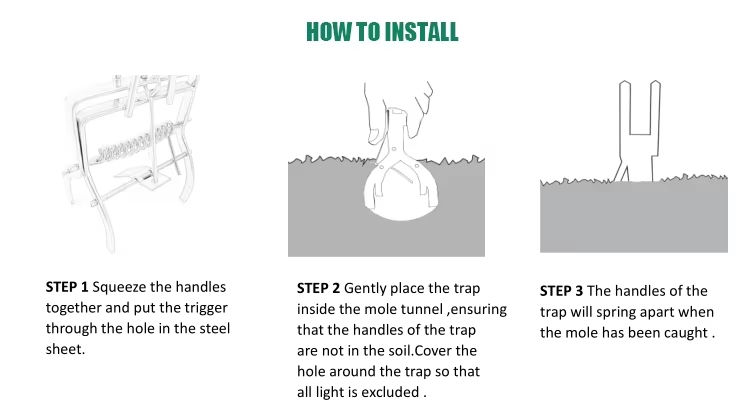 HOW TO INSTALL

STEP 1 Squeeze the handles together and put the trigger through the hole in the steel sheet.

STEP 2 Gently place the trap inside the mole tunnel ,ensuring that the handles of the trap are not in the soil.Cover the hole around the trap so that all light is excluded .

STEP 3 The handles of the trap will spring apart when the mole has been caught .