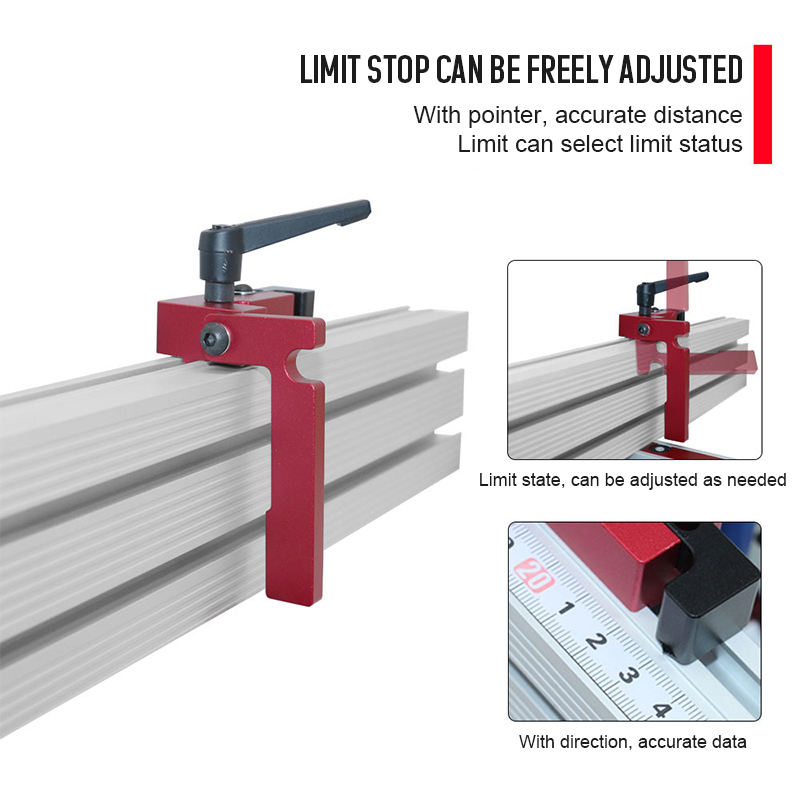 LIMIT STOP CAN BE FREELY ADJUSTED

With pointer, accurate distance
Limit can select limit status

Limit state, can be adjusted as needed

20 1 2 3 4

With direction, accurate data