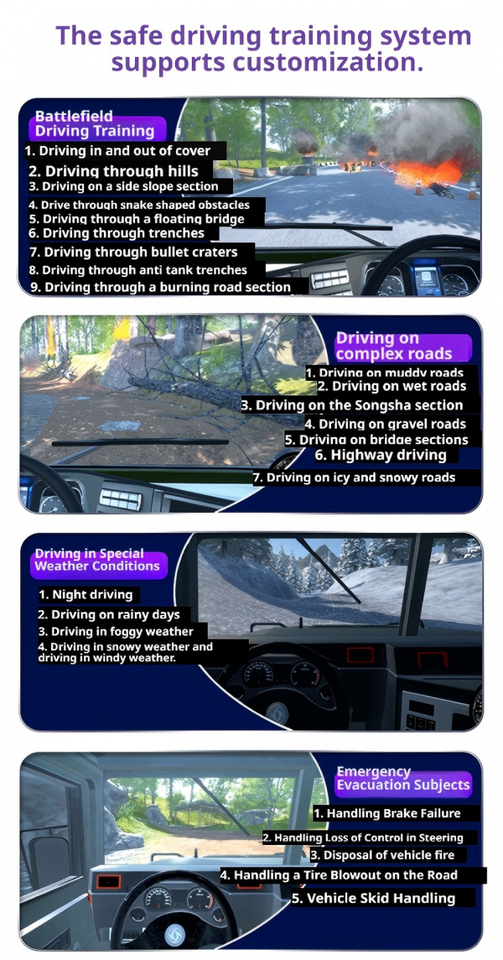 The safe driving training system supports customization.

Battlefield Driving Training

1. Driving in and out of cover
2. Driving through hills
3. Driving on a side slope section
4. Drive through snake shaped obstacles
5. Driving through a floating bridge
6. Driving through trenches
7. Driving through bullet craters
8. Driving through anti tank trenches
9. Driving through a burning road section

Driving on complex roads

1. Driving on muddy roads
2. Driving on wet roads
3. Driving on the Songsha section
4. Driving on gravel roads
5. Driving on bridge sections
6. Highway driving
7. Driving on icy and snowy roads

Driving in Special Weather Conditions

1. Night driving
2. Driving on rainy days
3. Driving in foggy weather
4. Driving in snowy weather and driving in windy weather.

Emergency Evacuation Subjects

1. Handling Brake Failure
2. Handling Loss of Control in Steering
3. Disposal of vehicle fire
4. Handling a Tire Blowout on the Road
5. Vehicle Skid Handling