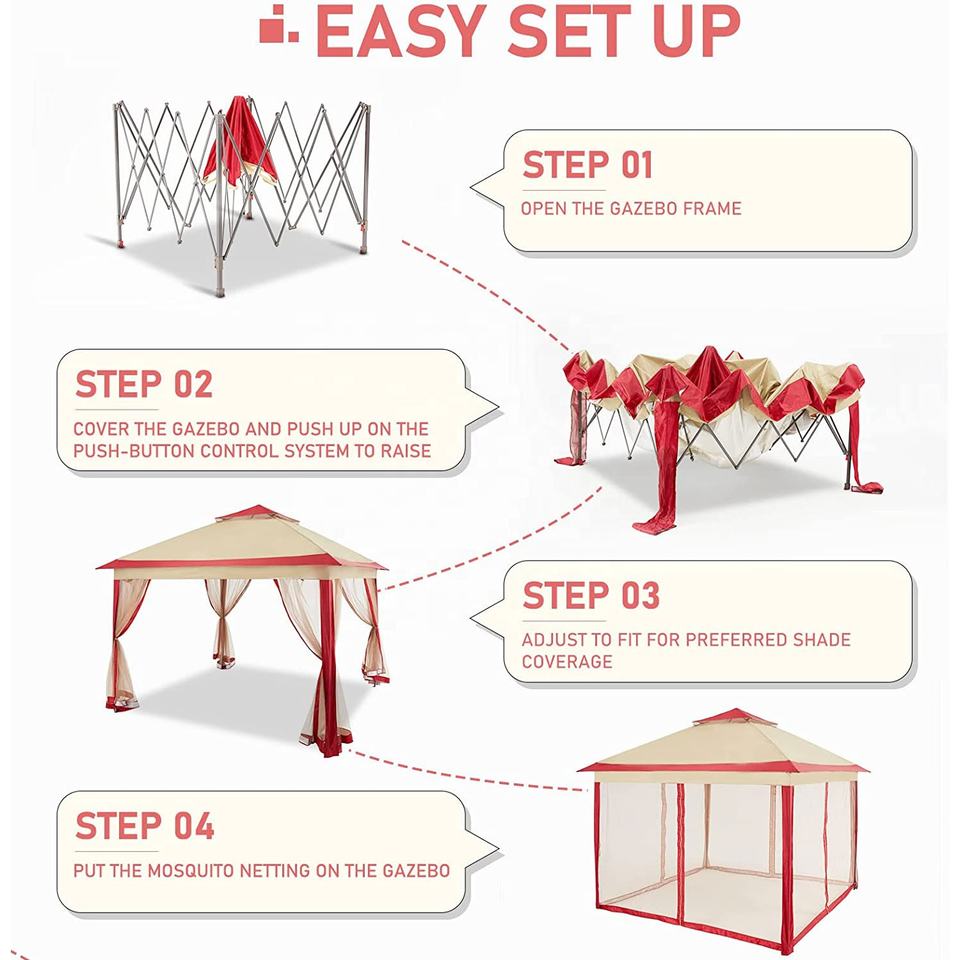 EASY SET UP

STEP 01
OPEN THE GAZEBO FRAME

STEP 02
COVER THE GAZEBO AND PUSH UP ON THE PUSH-BUTTON CONTROL SYSTEM TO RAISE

STEP 03
ADJUST TO FIT FOR PREFERRED SHADE COVERAGE

STEP 04
PUT THE MOSQUITO NETTING ON THE GAZEBO