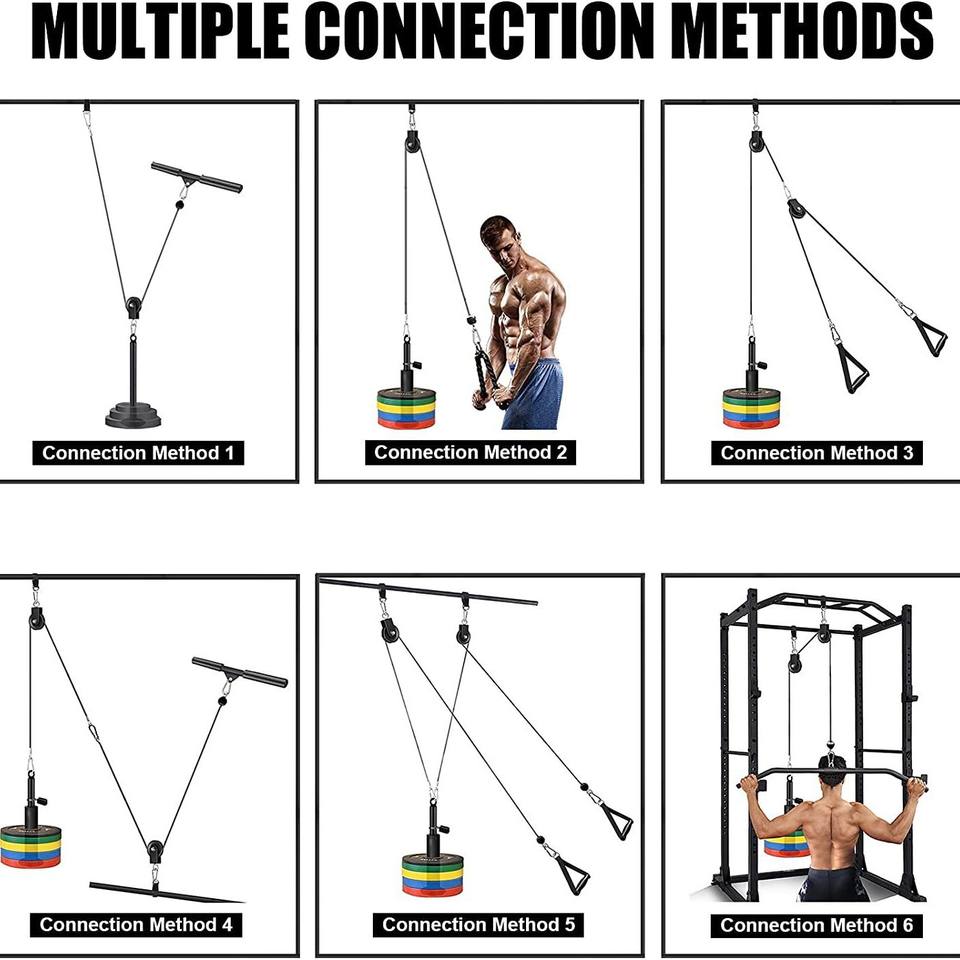 MULTIPLE CONNECTION METHODS

Connection Method 1

Connection Method 2

Connection Method 3

Connection Method 4

Connection Method 5

Connection Method 6