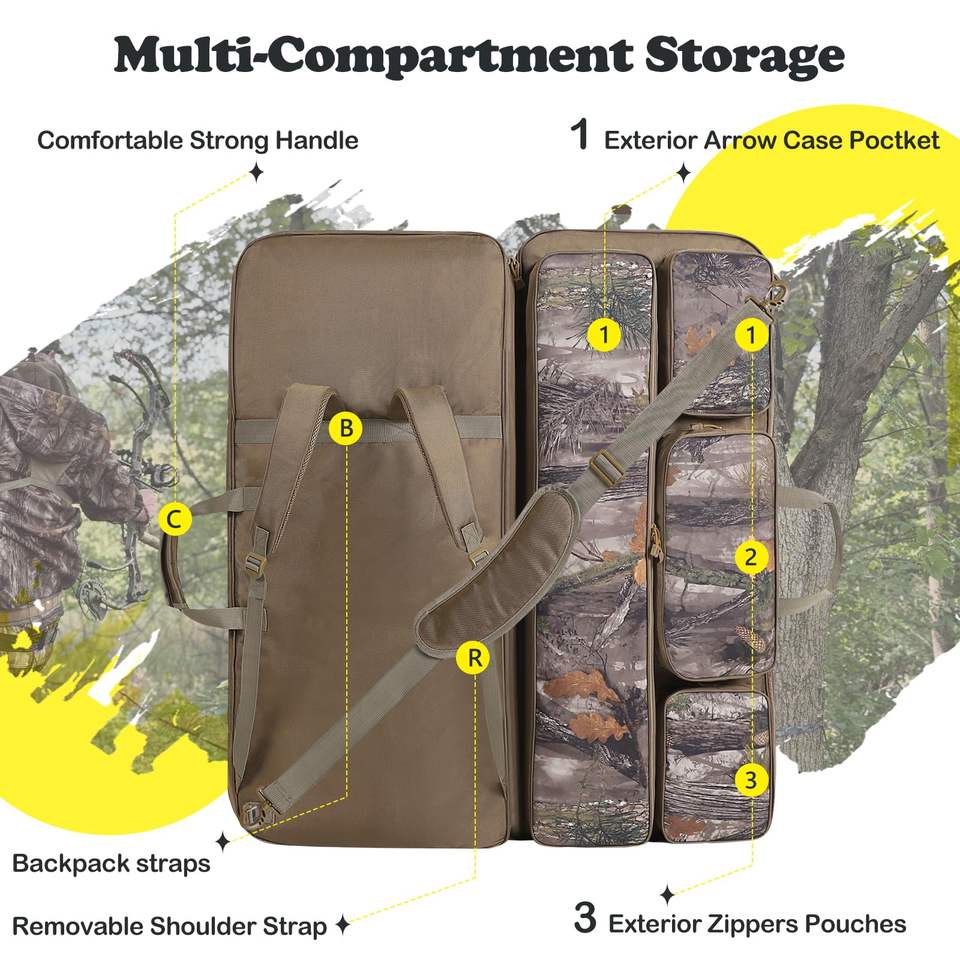 Multi-Compartment Storage

Comfortable Strong Handle

1 Exterior Arrow Case Poctket

1

1

B

C

2

R

3

Backpack straps

Removable Shoulder Strap

3 Exterior Zippers Pouches