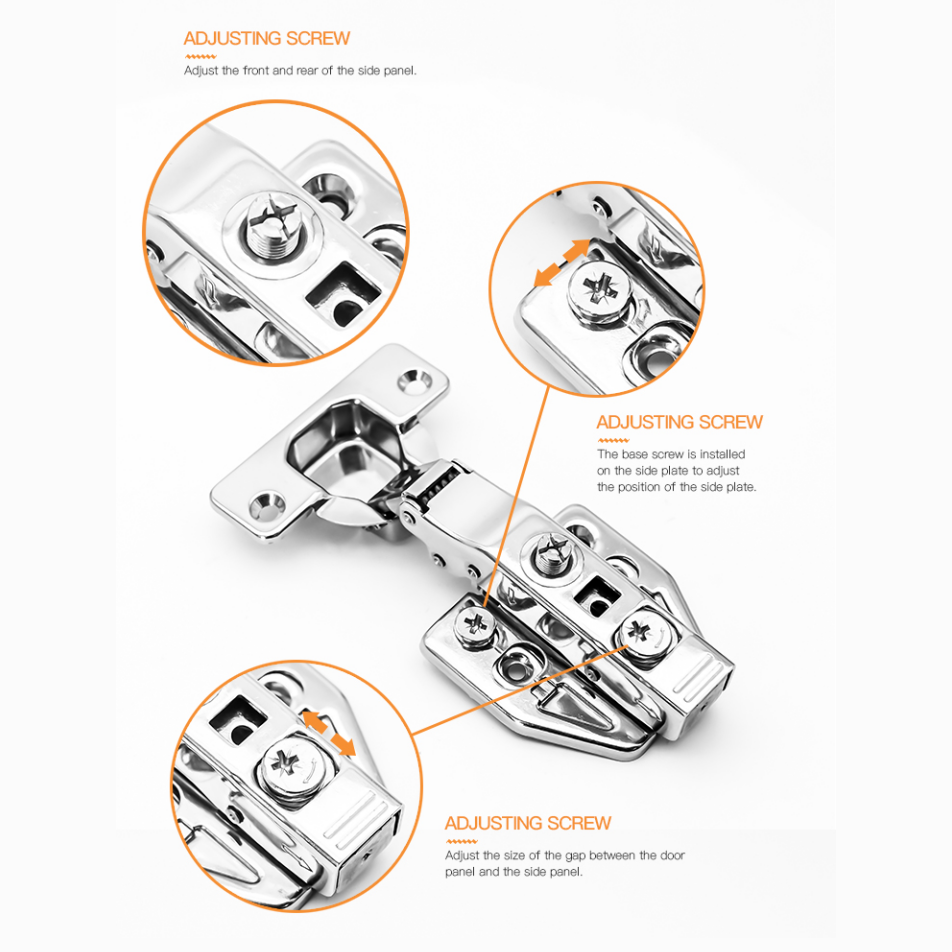 ADJUSTING SCREW

Adjust the front and rear of the side panel.

ADJUSTING SCREW

The base screw is installed on the side plate to adjust the position of the side plate.

ADJUSTING SCREW

Adjust the size of the gap between the door panel and the side panel.