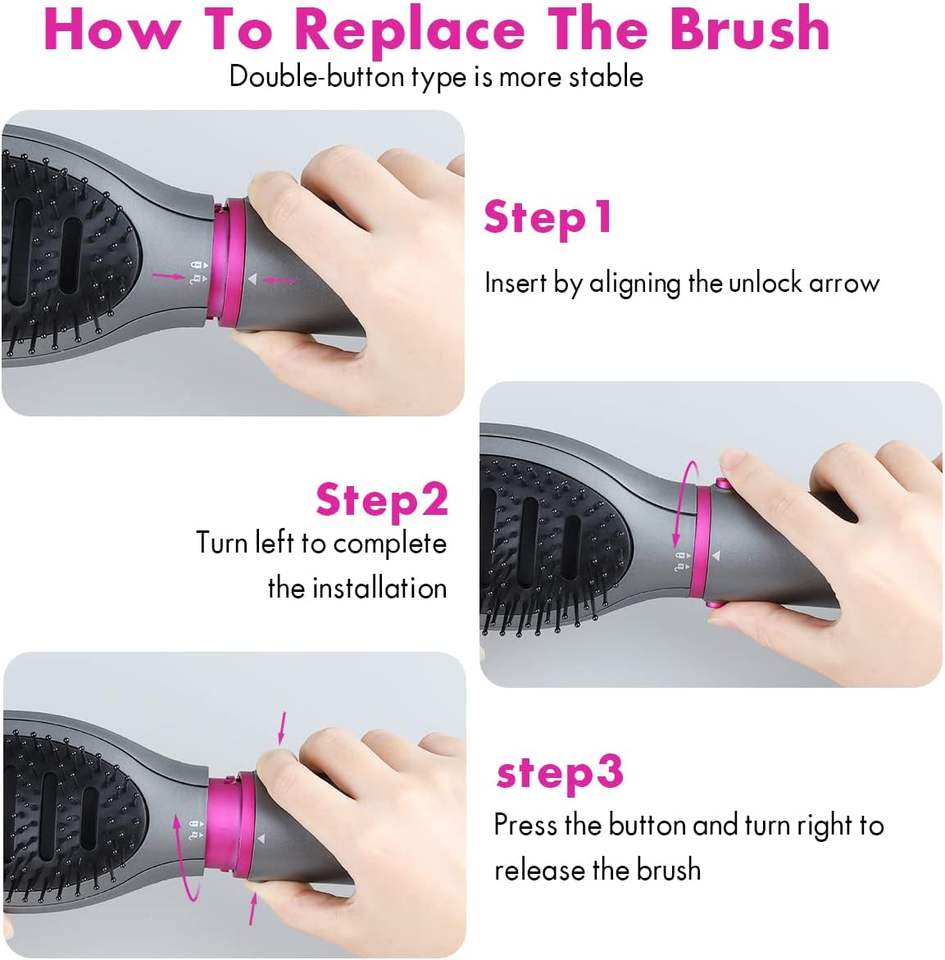 How To Replace The Brush
Double-button type is more stable

Step1
Insert by aligning the unlock arrow

Step2
Turn left to complete the installation

step3
Press the button and turn right to release the brush