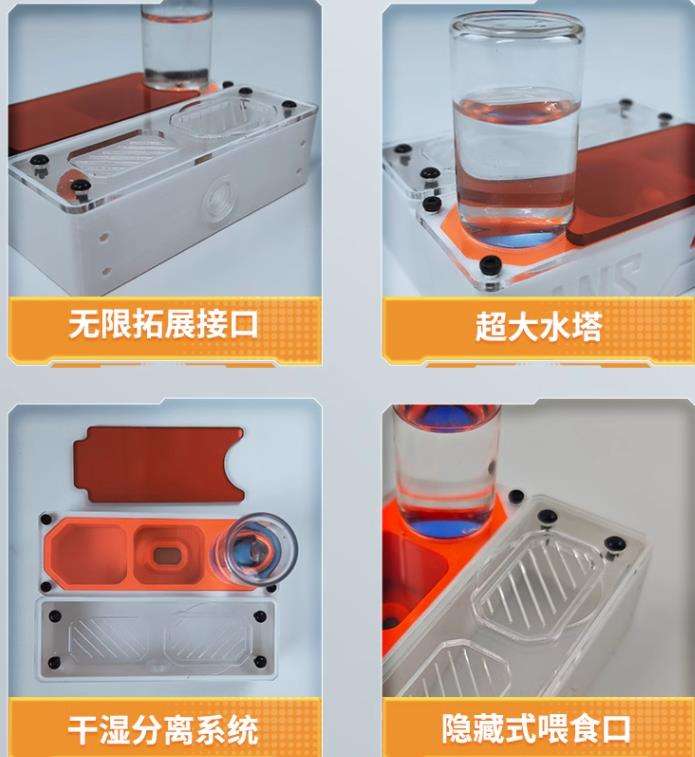 无限拓展接口

超大水塔

干湿分离系统

隐藏式喂食口