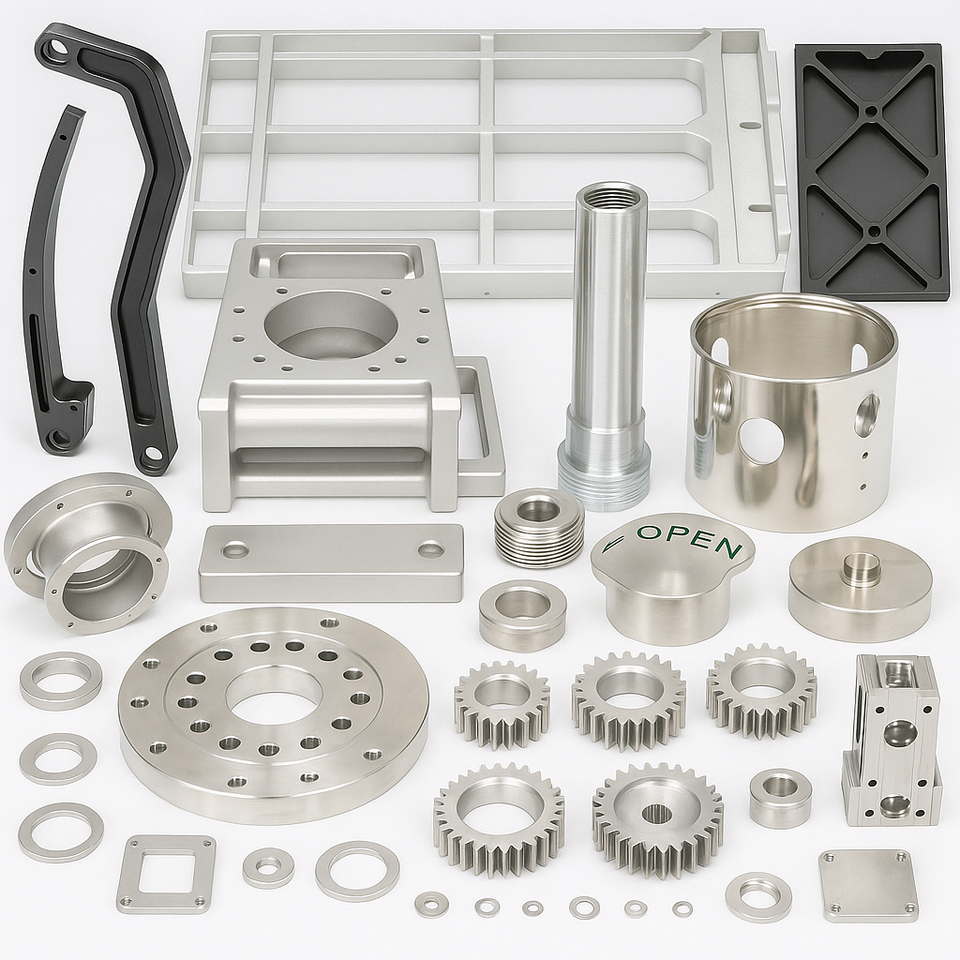 OPEN