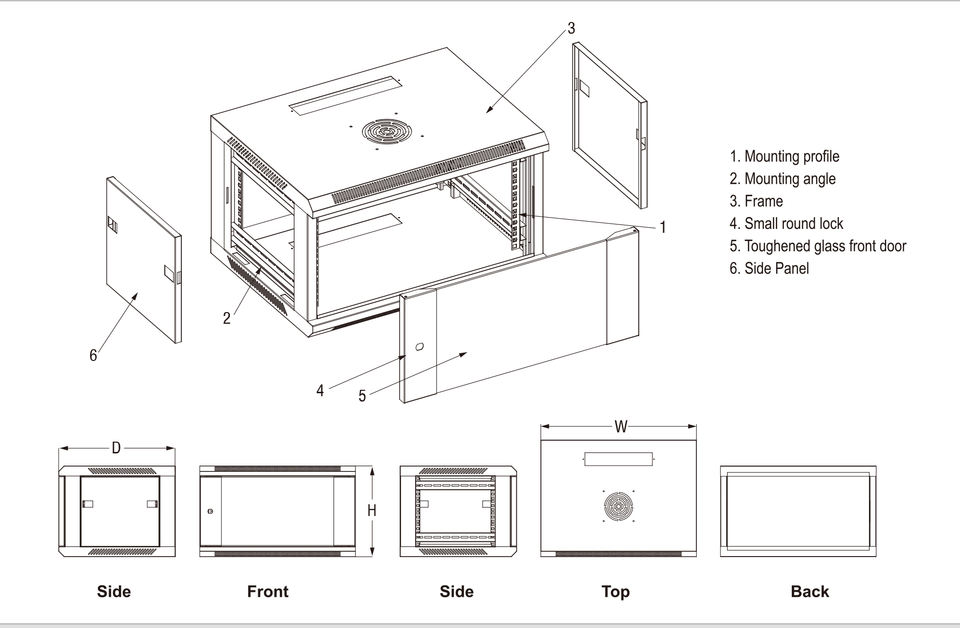 3

1

2

6

4

5

1. Mounting profile
2. Mounting angle
3. Frame
4. Small round lock
5. Toughened glass front door
6. Side Panel

D

H

W

Side

Front

Side

Top

Back