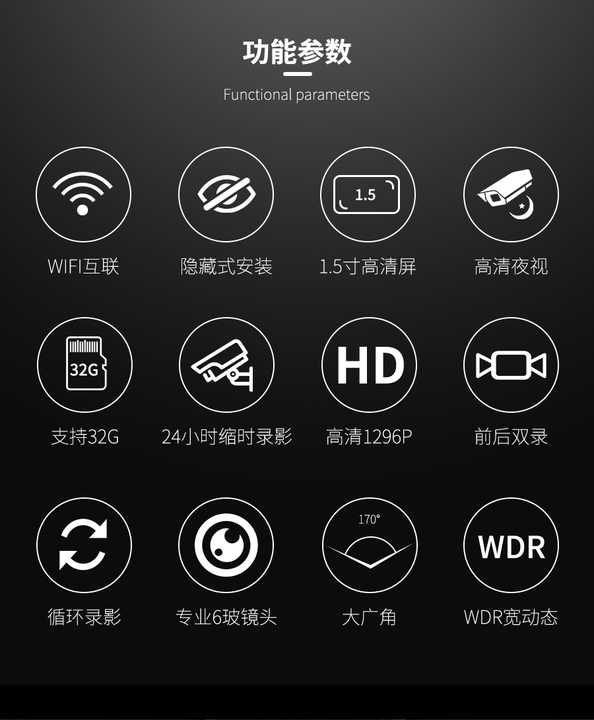 功能参数

Functional parameters

1.5

WIFI互联

隐藏式安装

1.5寸高清屏

高清夜视

32G

HD

支持32G

24小时缩时录影

高清1296P

前后双录

170°

WDR

循环录影

专业6玻镜头

大广角

WDR宽动态