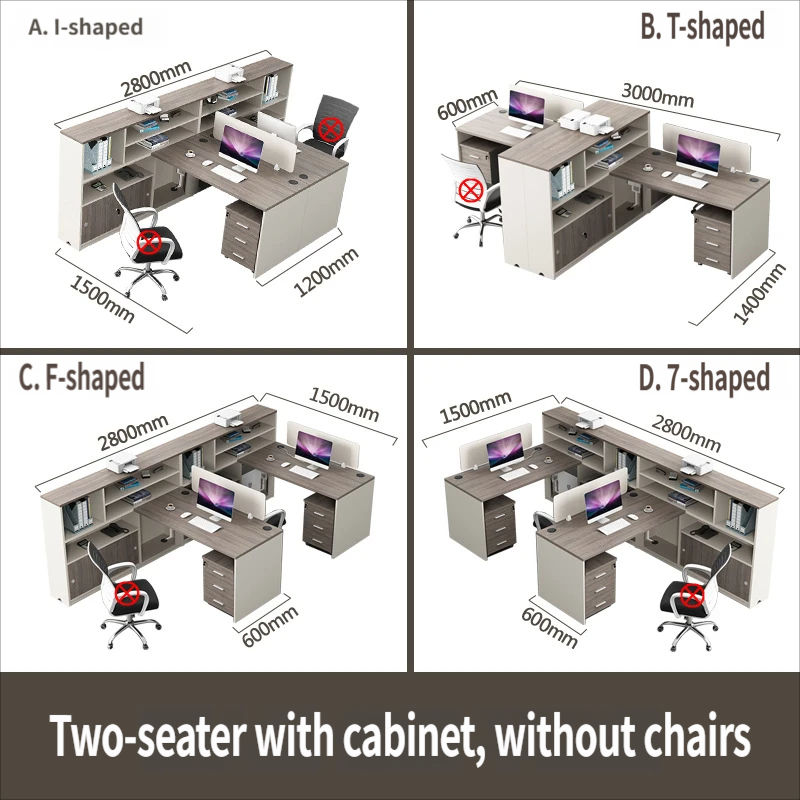 A. I-shaped

2800mm

1500mm

1200mm

B. T-shaped

600mm

3000mm

1400mm

C. F-shaped

2800mm

1500mm

600mm

D. 7-shaped

1500mm

2800mm

600mm

Two-seater with cabinet, without chairs