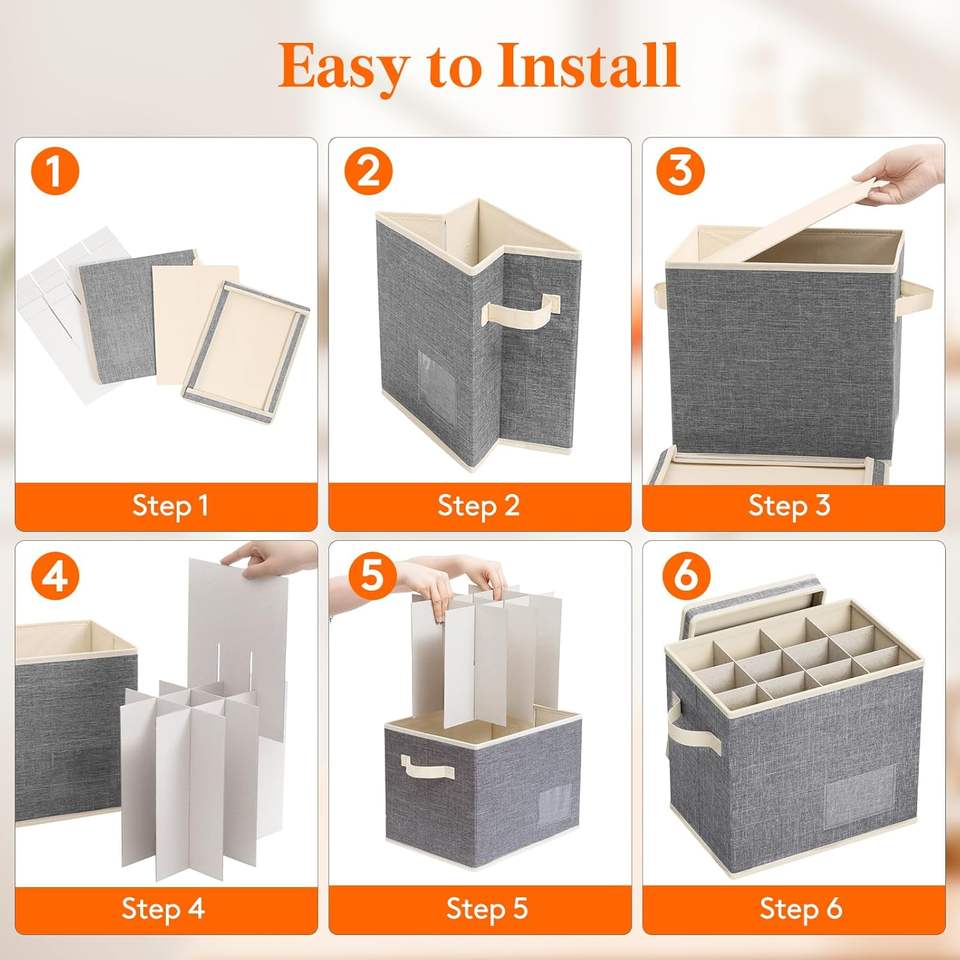 Easy to Install

1

Step 1

2

Step 2

3

Step 3

4

Step 4

5

Step 5

6

Step 6