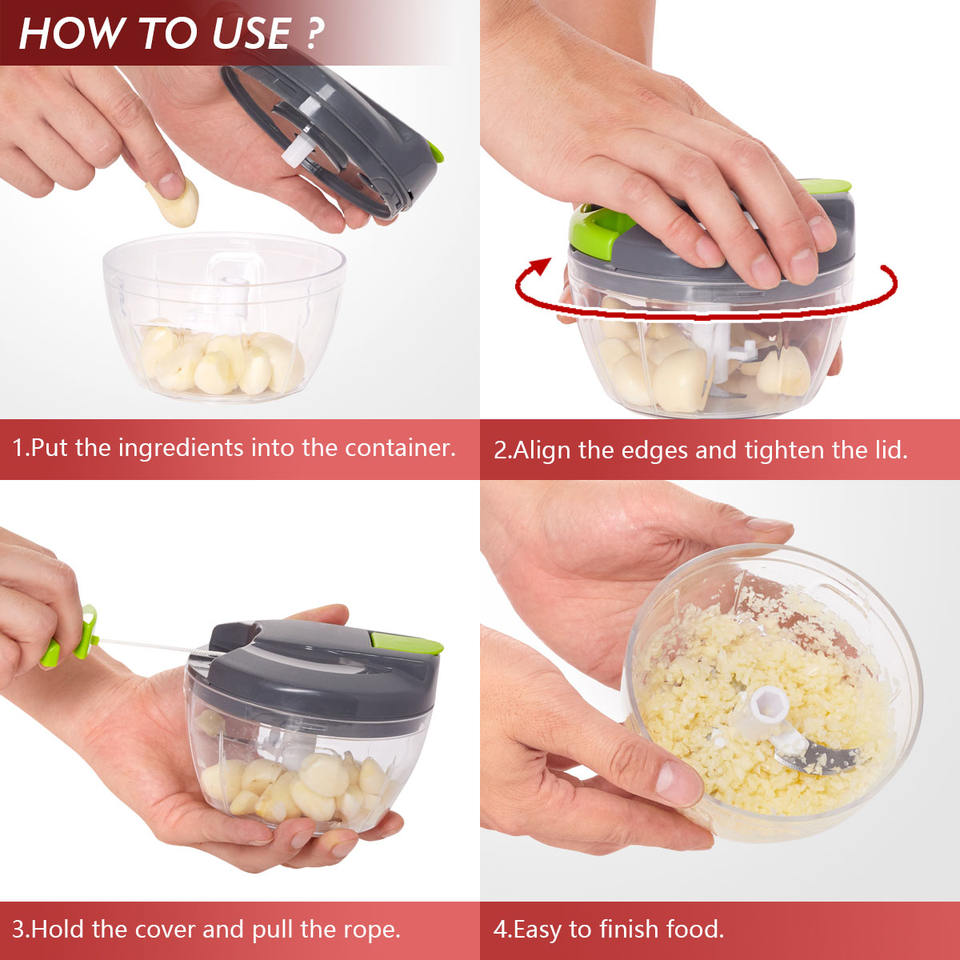 HOW TO USE ?

1.Put the ingredients into the container.

2.Align the edges and tighten the lid.

3.Hold the cover and pull the rope.

4.Easy to finish food.