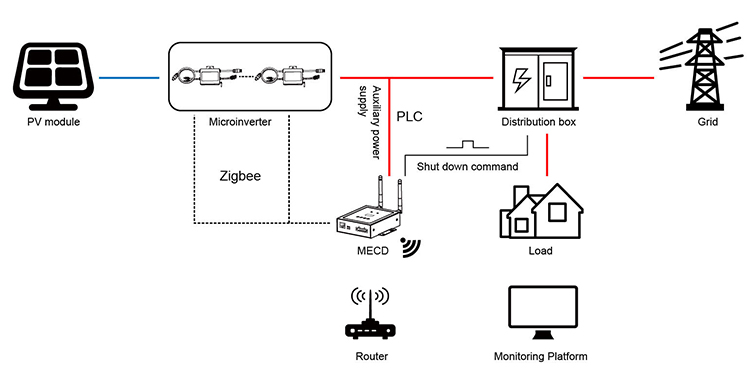 PV module

Microinverter

Auxiliary power supply

PLC

Distribution box

Grid

Zigbee

Shut down command

MECD

Load

Router

Monitoring Platform