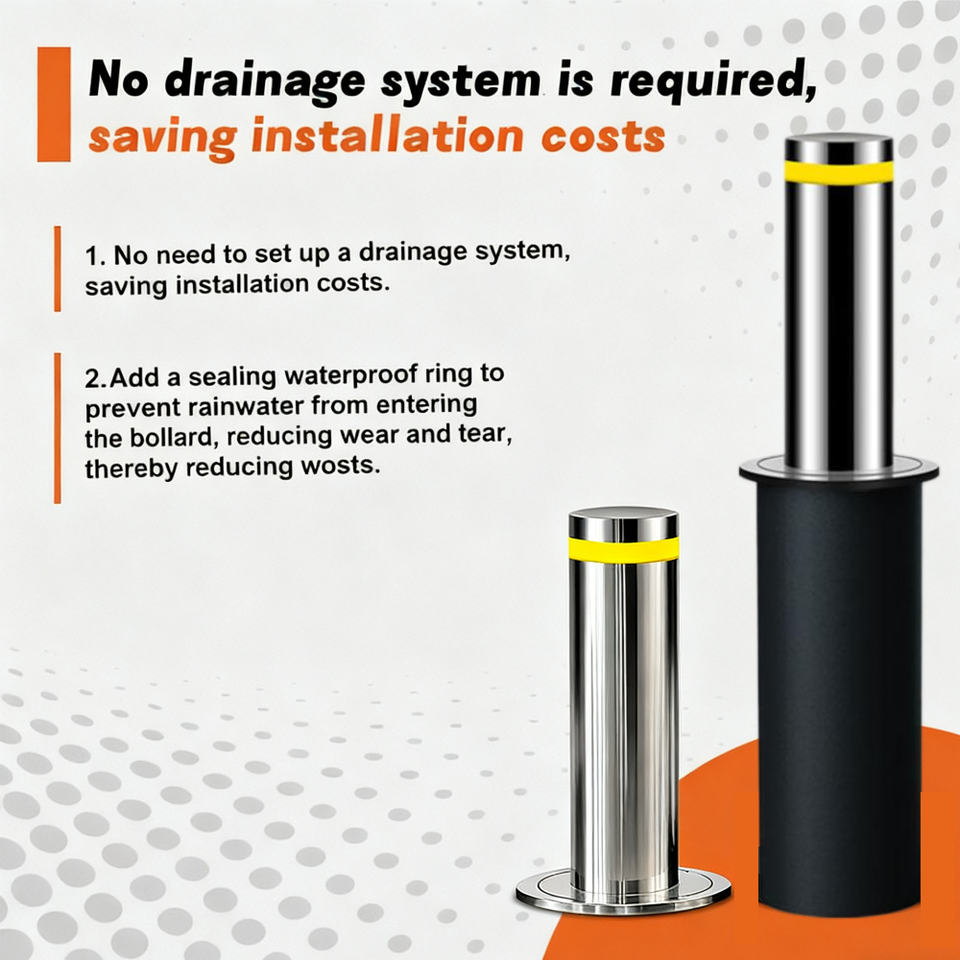 No drainage system is required, saving installation costs

1. No need to set up a drainage system, saving installation costs.

2.Add a sealing waterproof ring to prevent rainwater from entering the bollard, reducing wear and tear, thereby reducing wosts.