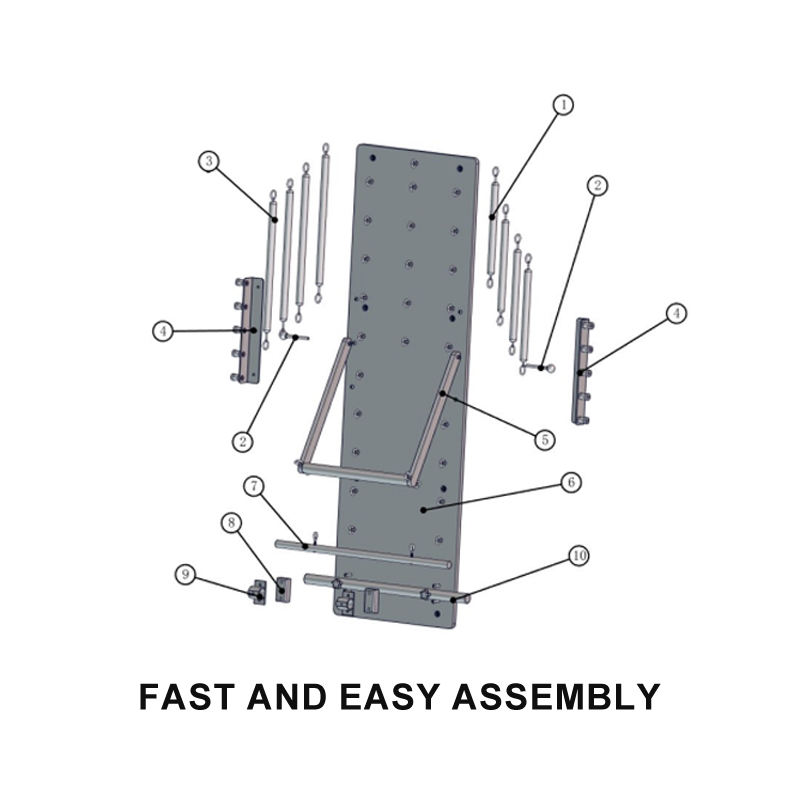 1
3
2
4
4
2
5
6
7
8
9
10

FAST AND EASY ASSEMBLY