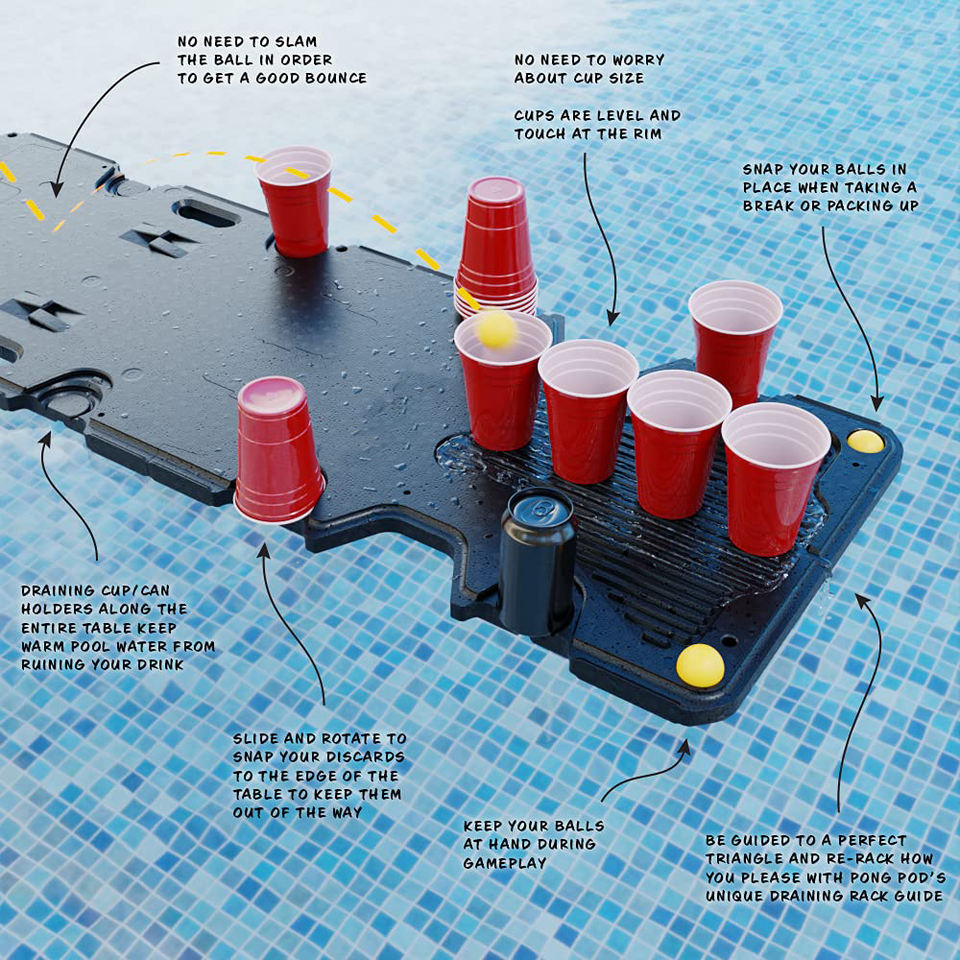 NO NEED TO SLAM THE BALL IN ORDER TO GET A GOOD BOUNCE

NO NEED TO WORRY ABOUT CUP SIZE

CUPS ARE LEVEL AND TOUCH AT THE RIM

SNAP YOUR BALLS IN PLACE WHEN TAKING A BREAK OR PACKING UP

DRAINING CUP/CAN HOLDERS ALONG THE ENTIRE TABLE KEEP WARM POOL WATER FROM RUINING YOUR DRINK

SLIDE AND ROTATE TO SNAP YOUR DISCARDS TO THE EDGE OF THE TABLE TO KEEP THEM OUT OF THE WAY

KEEP YOUR BALLS AT HAND DURING GAMEPLAY

BE GUIDED TO A PERFECT TRIANGLE AND RE-RACK HOW YOU PLEASE WITH PONG POD'S UNIQUE DRAINING RACK GUIDE