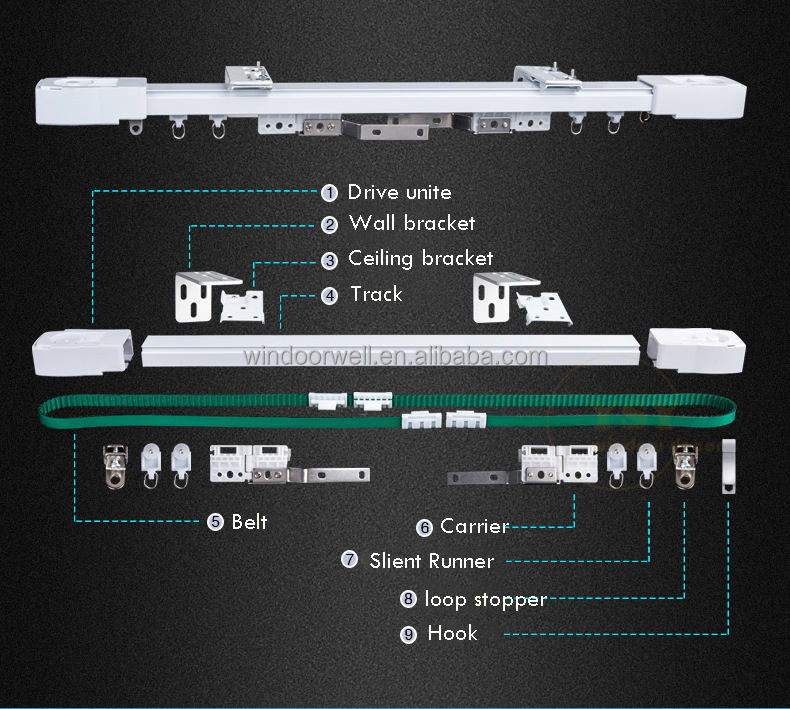 1 Drive unite
2 Wall bracket
3 Ceiling bracket
4 Track
windoorwell.en.alibaba.com
5 Belt
6 Carrier
7 Slient Runner
8 loop stopper
9 Hook