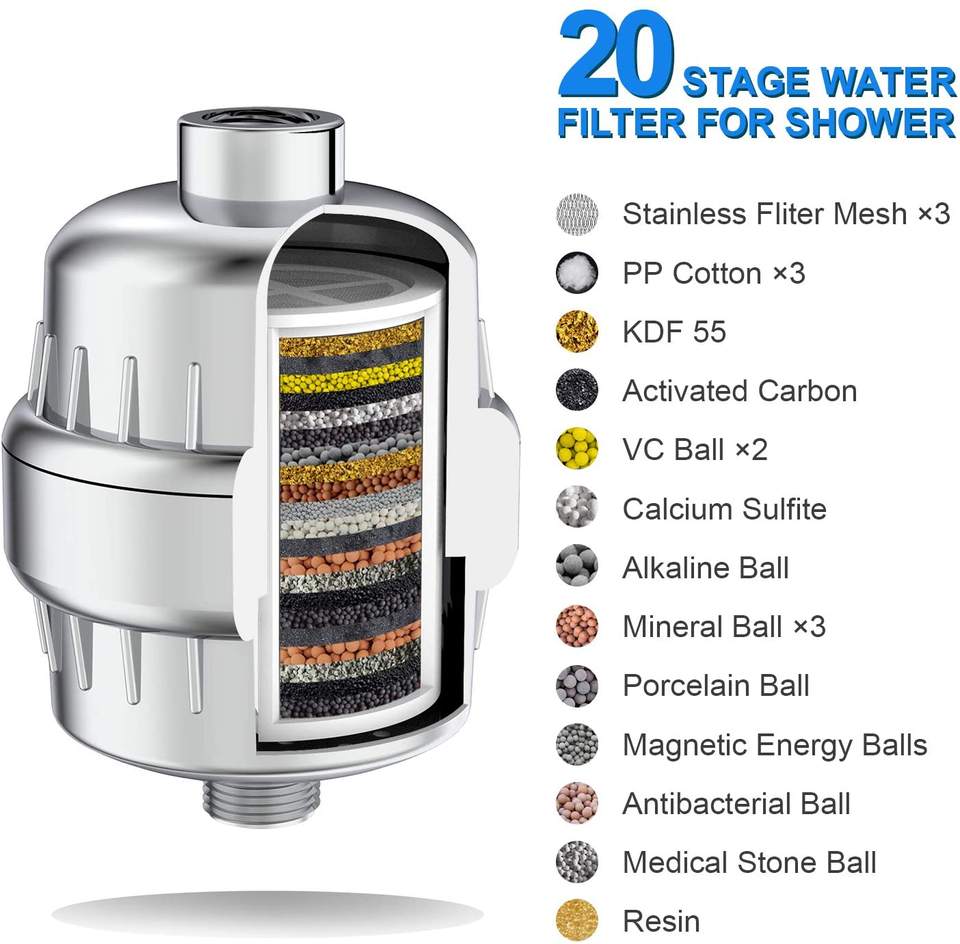 20 STAGE WATER FILTER FOR SHOWER

Stainless Fliter Mesh ×3
PP Cotton ×3
KDF 55
Activated Carbon
VC Ball ×2
Calcium Sulfite
Alkaline Ball
Mineral Ball ×3
Porcelain Ball
Magnetic Energy Balls
Antibacterial Ball
Medical Stone Ball
Resin