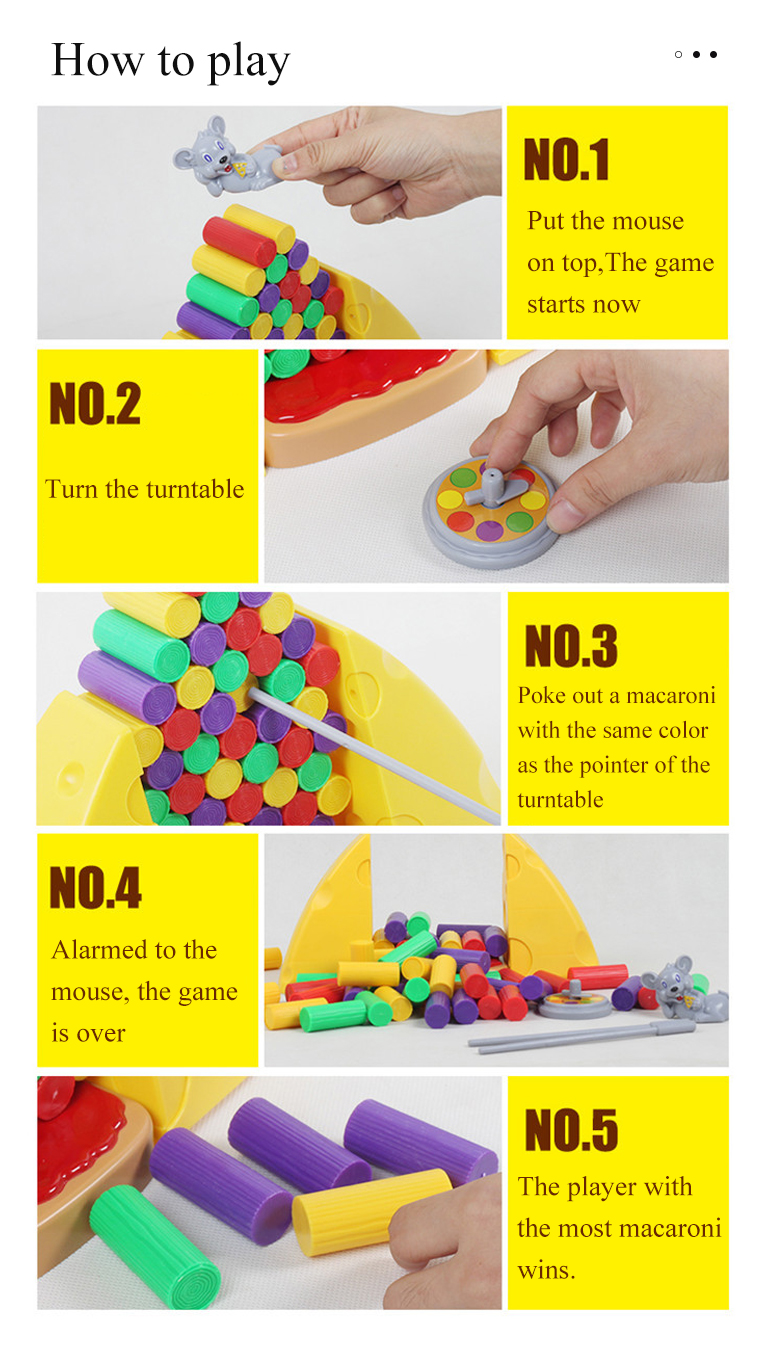 How to play

NO.1

Put the mouse on top,The game starts now

NO.2

Turn the turntable

NO.3

Poke out a macaroni with the same color as the pointer of the turntable

NO.4

Alarmed to the mouse, the game is over

NO.5

The player with the most macaroni wins.