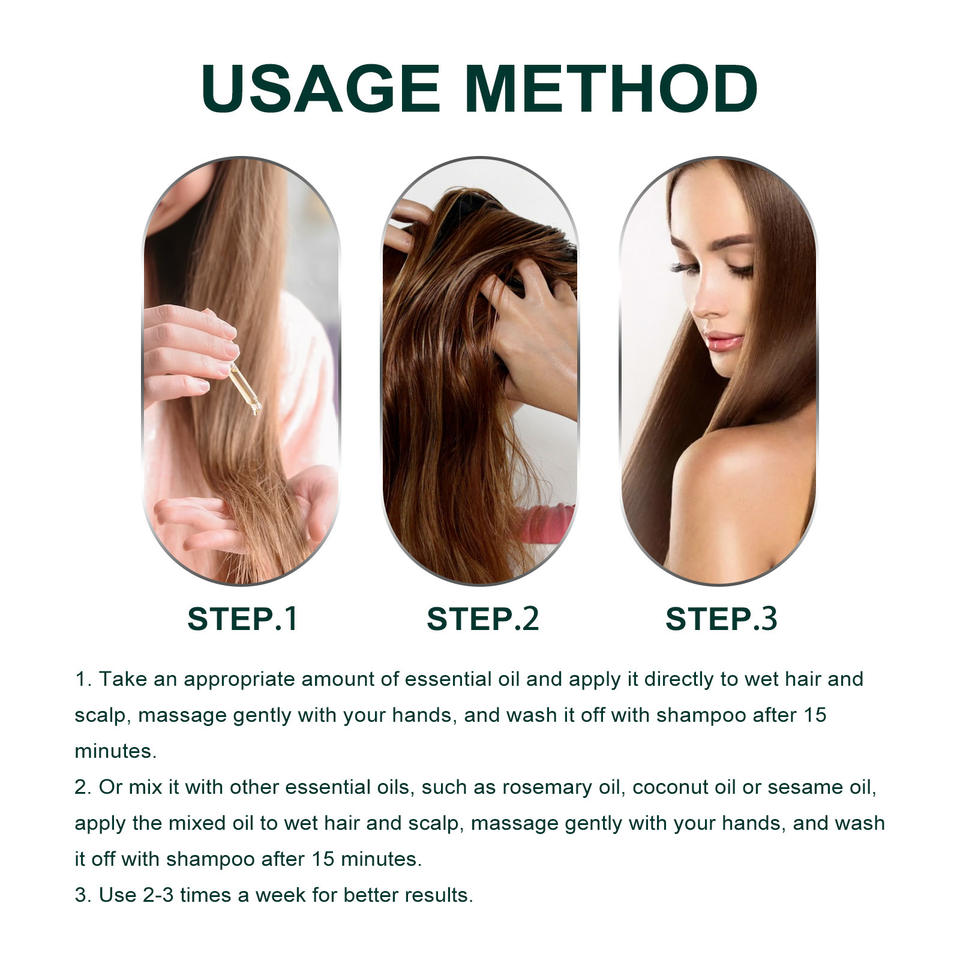 USAGE METHOD

STEP.1

STEP.2

STEP.3

1. Take an appropriate amount of essential oil and apply it directly to wet hair and scalp, massage gently with your hands, and wash it off with shampoo after 15 minutes.
2. Or mix it with other essential oils, such as rosemary oil, coconut oil or sesame oil, apply the mixed oil to wet hair and scalp, massage gently with your hands, and wash it off with shampoo after 15 minutes.
3. Use 2-3 times a week for better results.