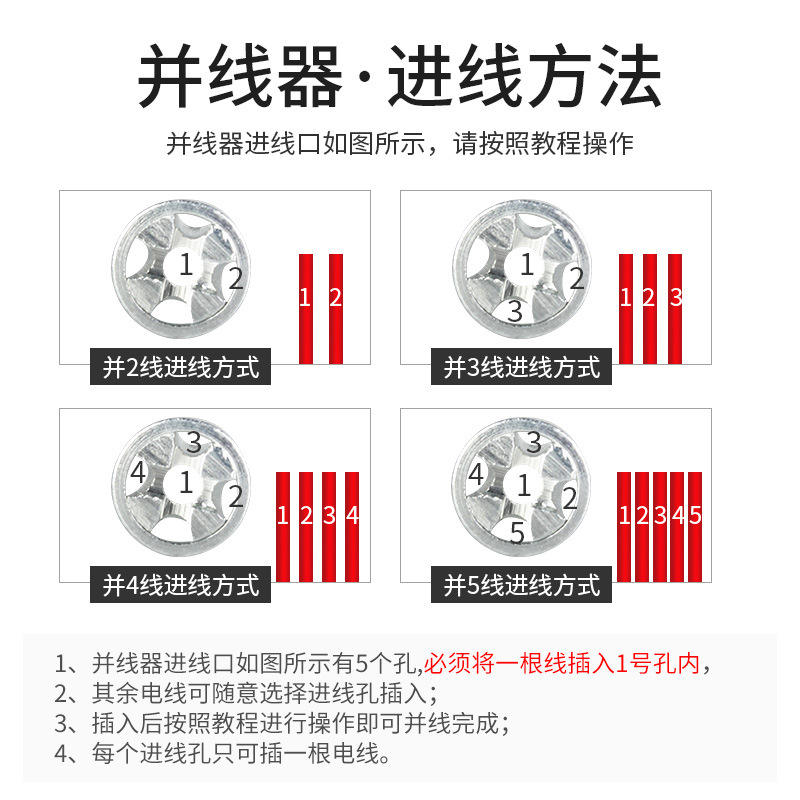 并线器·进线方法

并线器进线口如图所示，请按照教程操作

1 2 1 2

并2线进线方式

1 2 3 1 2 3

并3线进线方式

3 4 1 2 1 2 3 4

并4线进线方式

3 4 1 2 5 1 2 3 4 5

并5线进线方式

1、并线器进线口如图所示有5个孔，必须将一根线插入1号孔内，
2、其余电线可随意选择进线孔插入；
3、插入后按照教程进行操作即可并线完成；
4、每个进线孔只可插一根电线。