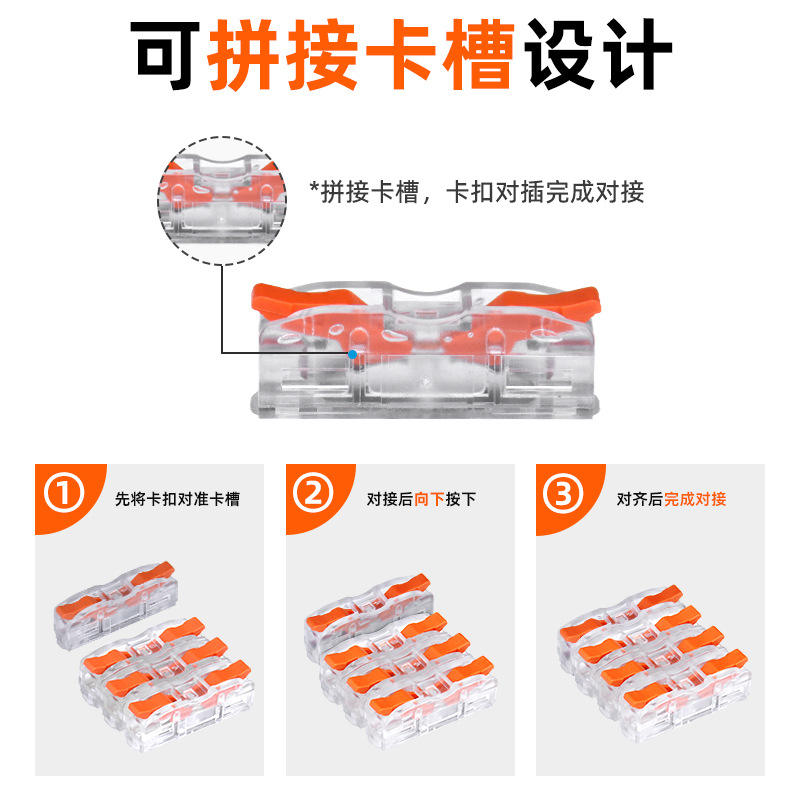 可拼接卡槽设计

*拼接卡槽，卡扣对插完成对接

① 先将卡扣对准卡槽

② 对接后向下按下

③ 对齐后完成对接