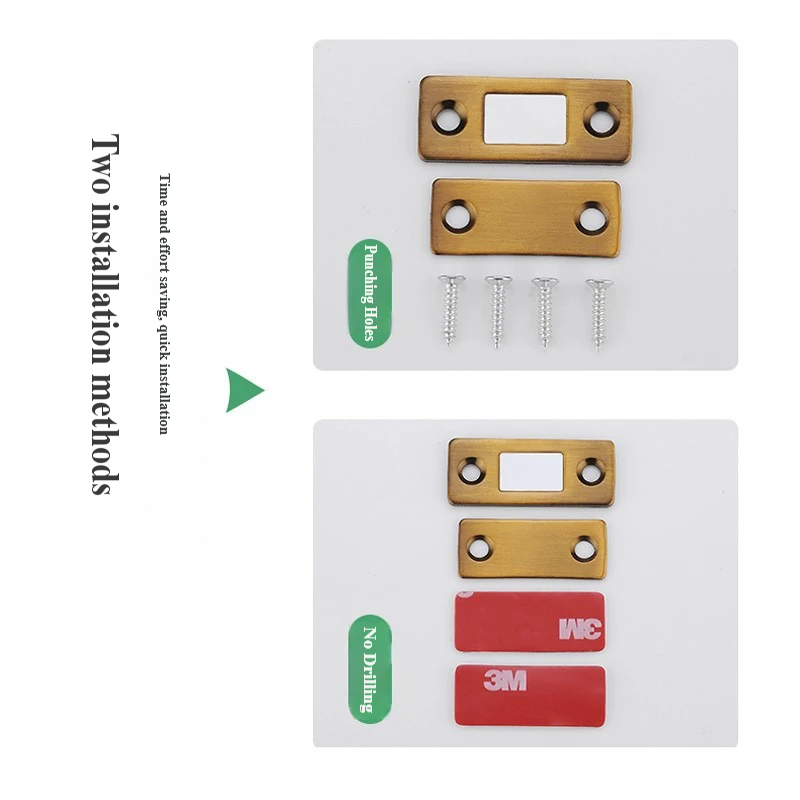 Two installation methods

Time and effort saving, quick installation

Punching Holes

No Drilling

3M

3M