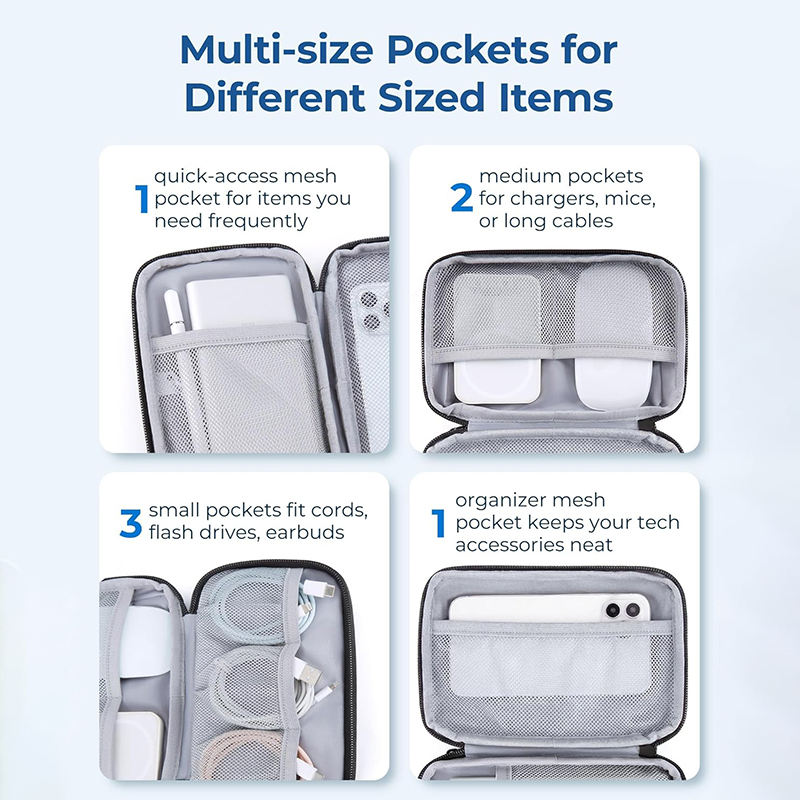 Multi-size Pockets for Different Sized Items

1 quick-access mesh pocket for items you need frequently

2 medium pockets for chargers, mice, or long cables

3 small pockets fit cords, flash drives, earbuds

1 organizer mesh pocket keeps your tech accessories neat