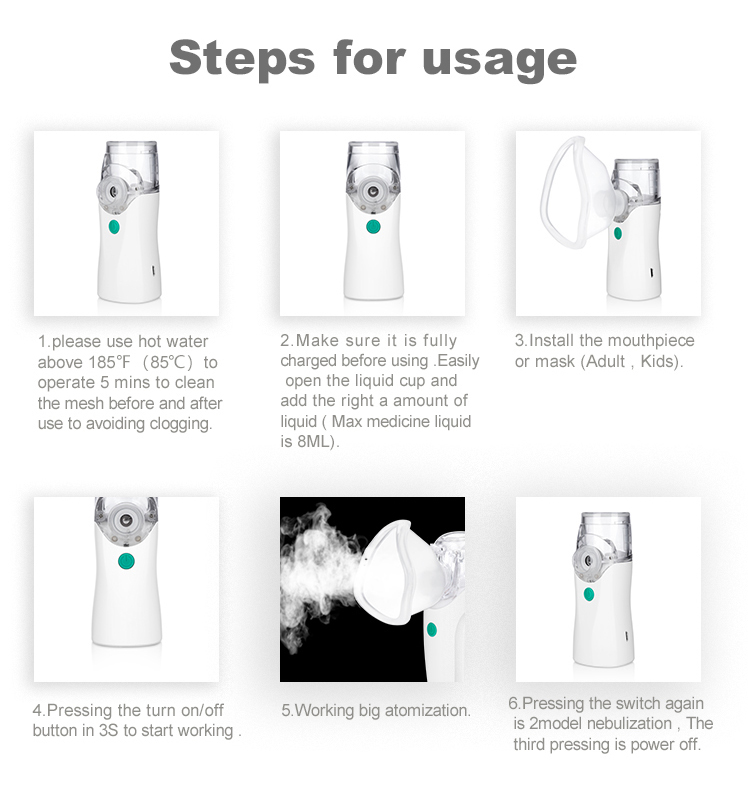 Steps for usage

1.please use hot water above 185℉（85℃）to operate 5 mins to clean the mesh before and after use to avoiding clogging.

2.Make sure it is fully charged before using .Easily open the liquid cup and add the right a amount of liquid ( Max medicine liquid is 8ML).

3.Install the mouthpiece or mask (Adult , Kids).

4.Pressing the turn on/off button in 3S to start working .

5.Working big atomization.

6.Pressing the switch again is 2model nebulization , The third pressing is power off.