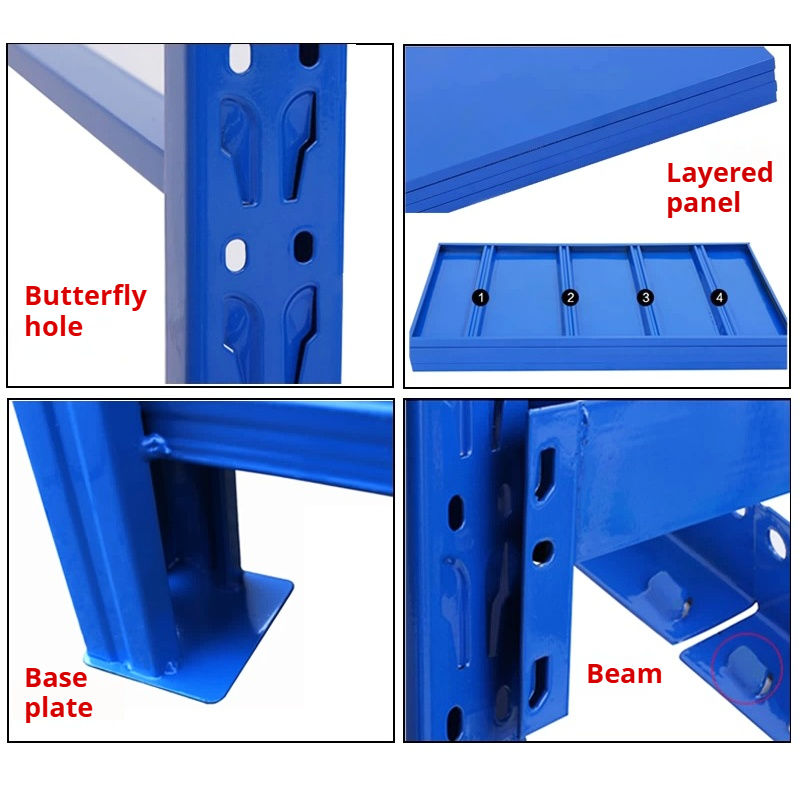 Butterfly hole

Layered panel

1 2 3 4

Base plate

Beam