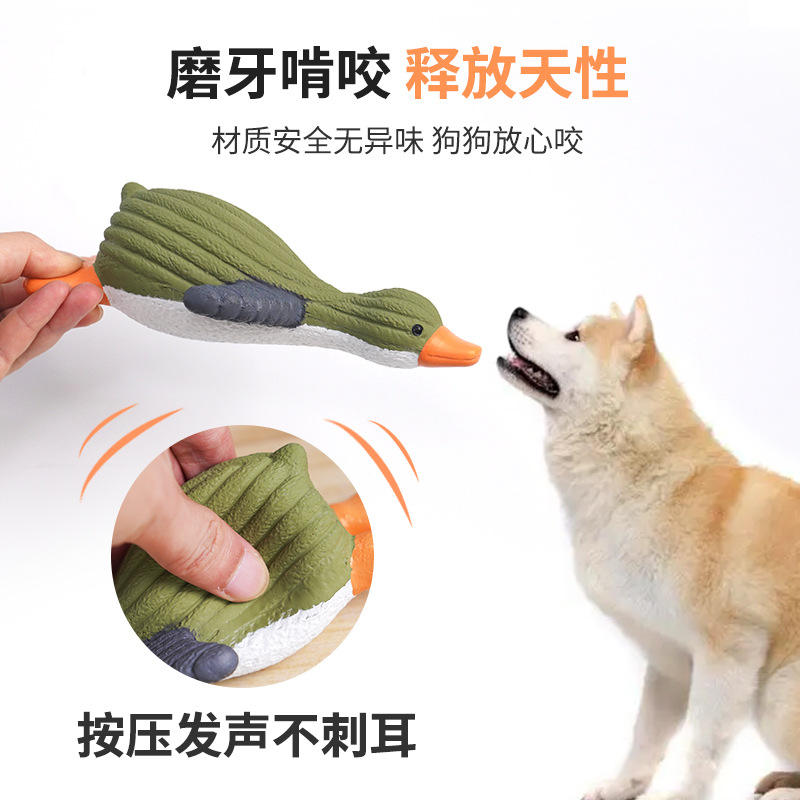 磨牙啃咬 释放天性

材质安全无异味 狗狗放心咬

按压发声不刺耳