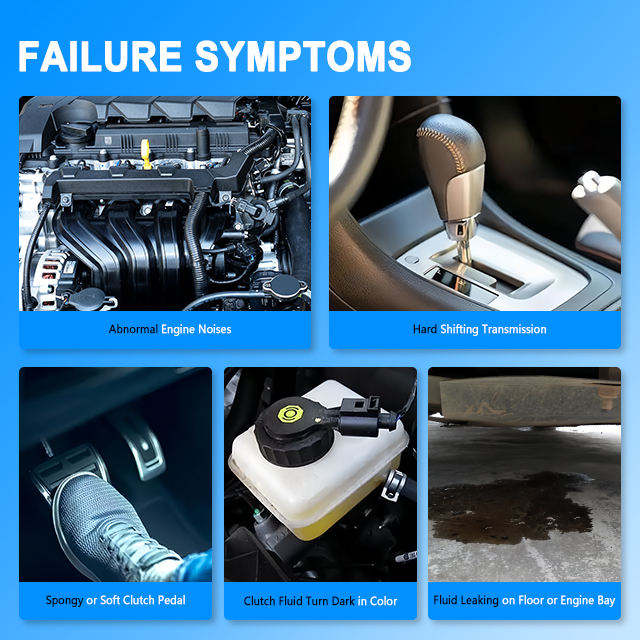 FAILURE SYMPTOMS

Abnormal Engine Noises

Hard Shifting Transmission

Spongy or Soft Clutch Pedal

Clutch Fluid Turn Dark in Color

Fluid Leaking on Floor or Engine Bay