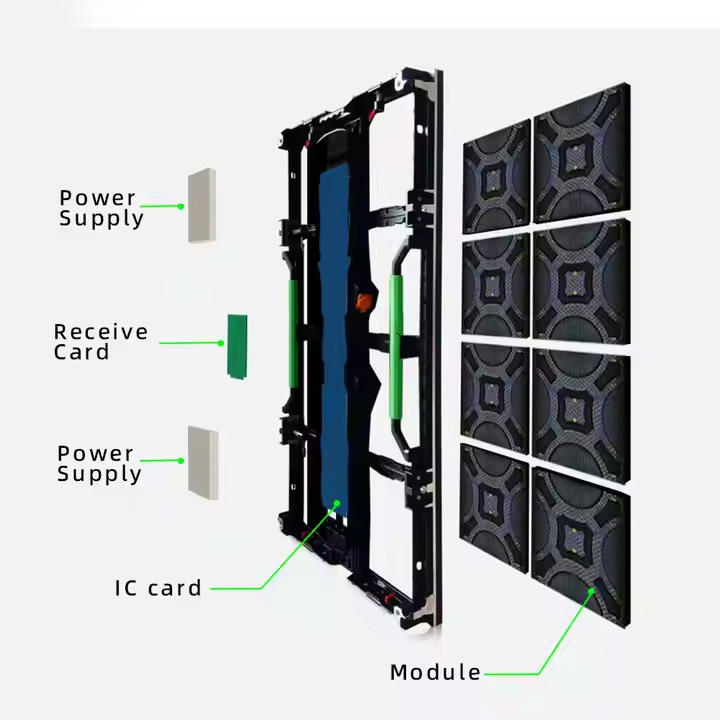 Power Supply

Receive Card

Power Supply

IC card

Module