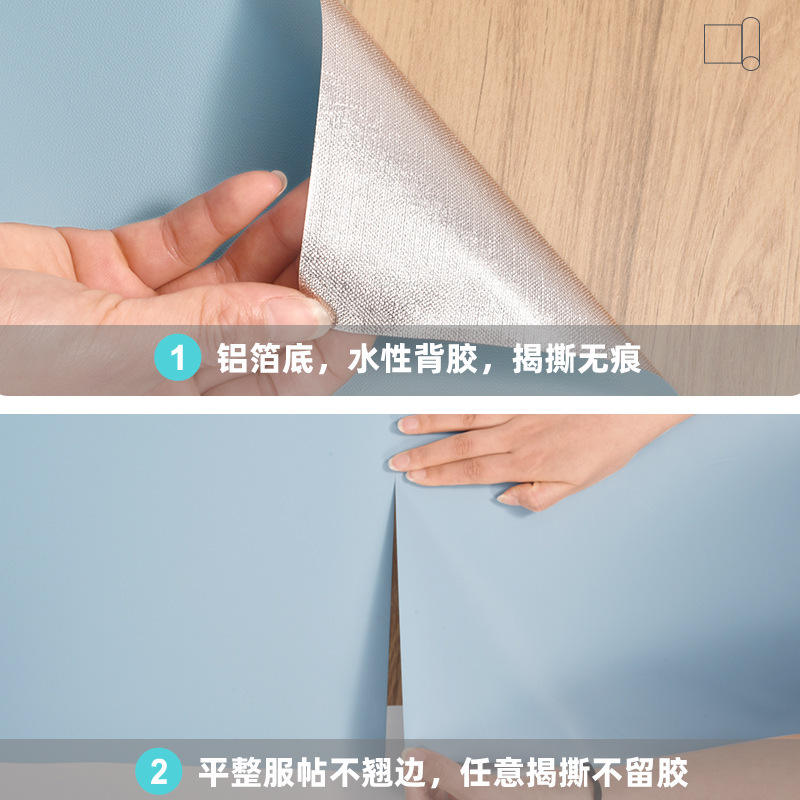 1 铝箔底，水性背胶，揭撕无痕

2 平整服帖不翘边，任意揭撕不留胶