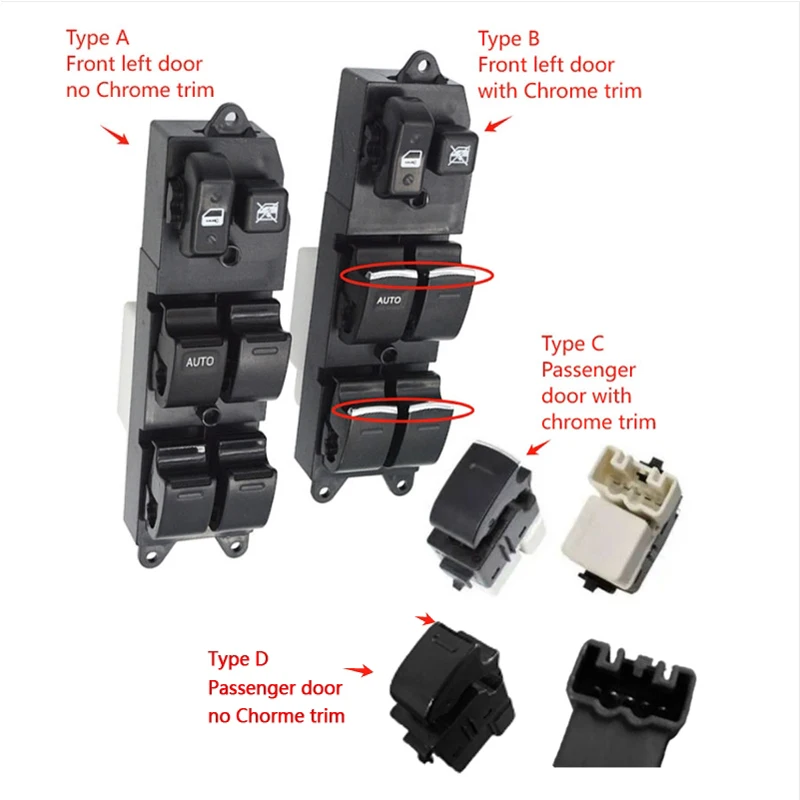 Type A
Front left door
no Chrome trim

Type B
Front left door
with Chrome trim

AUTO

AUTO

Type C
Passenger
door with
chrome trim

Type D
Passenger door
no Chorme trim