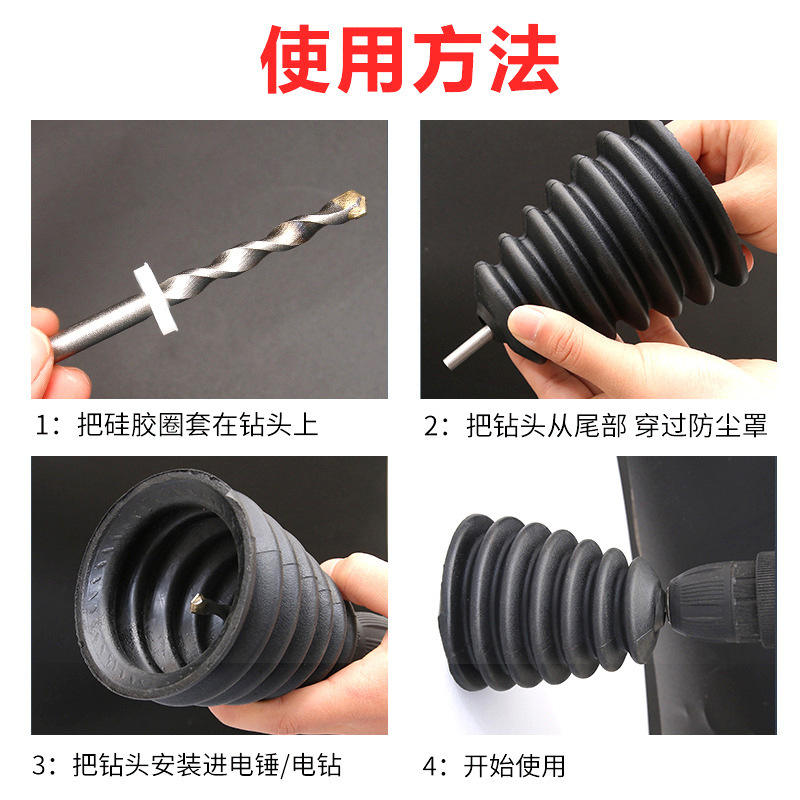 使用方法

1：把硅胶圈套在钻头上

2：把钻头从尾部 穿过防尘罩

3：把钻头安装进电锤/电钻

4：开始使用