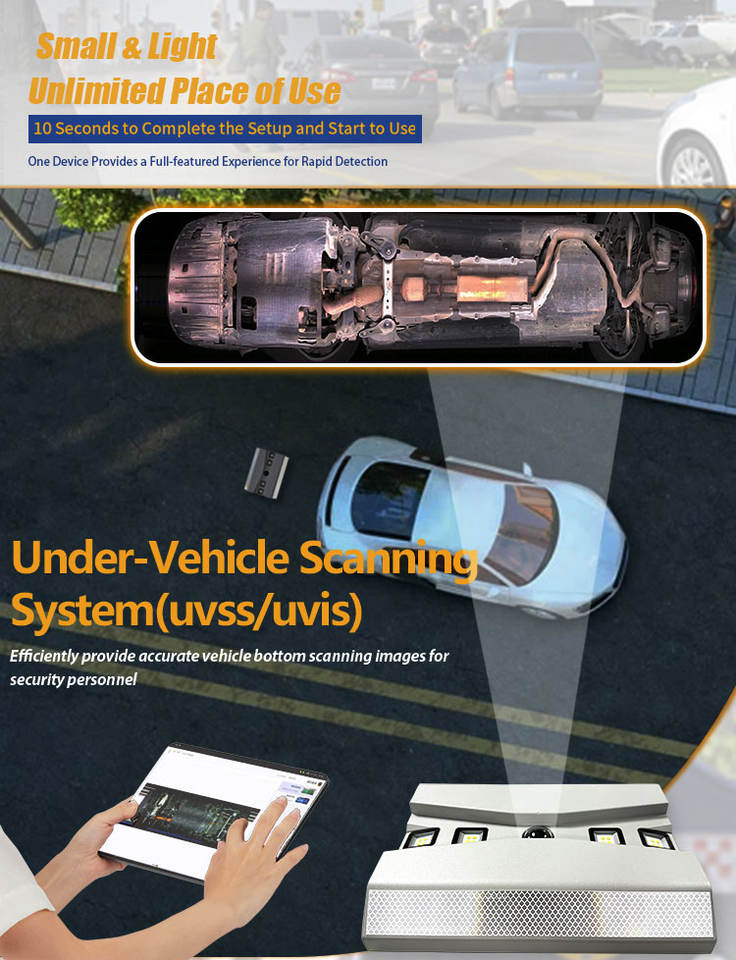 Small & Light
Unlimited Place of Use

10 Seconds to Complete the Setup and Start to Use

One Device Provides a Full-featured Experience for Rapid Detection

Under-Vehicle Scanning System(uvss/uvis)

Efficiently provide accurate vehicle bottom scanning images for security personnel