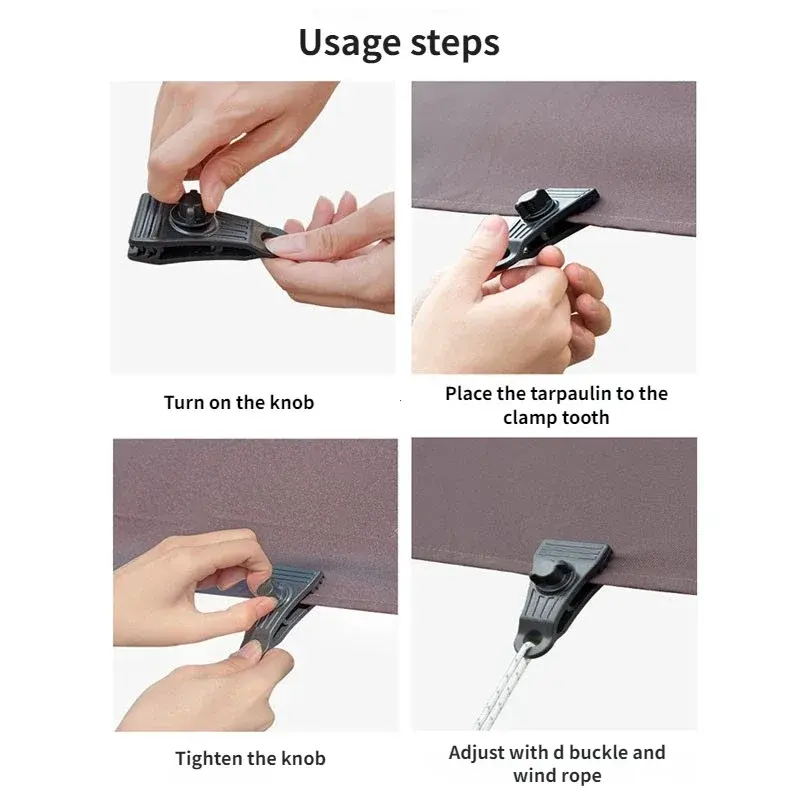 Usage steps

Turn on the knob

Place the tarpaulin to the clamp tooth

Tighten the knob

Adjust with d buckle and wind rope