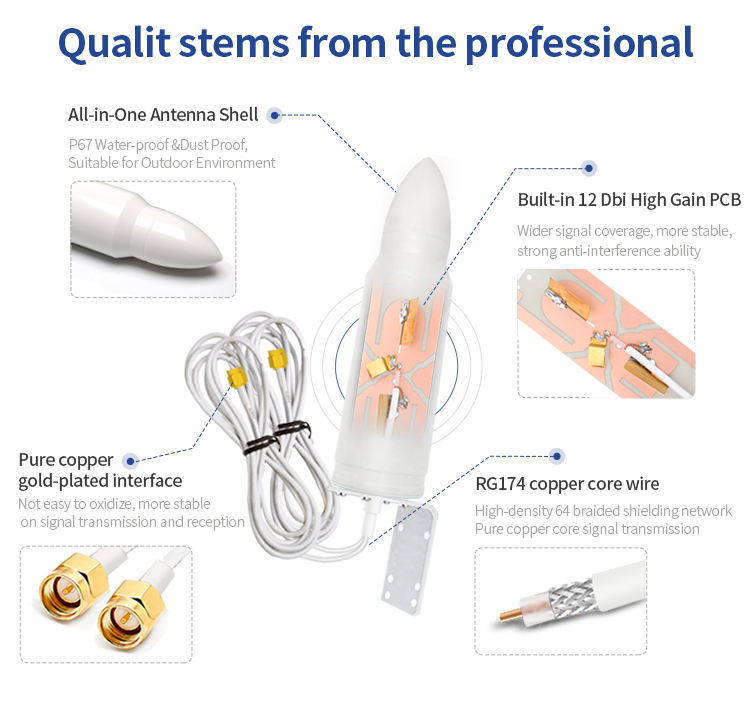 Qualit stems from the professional

All-in-One Antenna Shell

P67 Water-proof &Dust Proof, Suitable for Outdoor Environment

Built-in 12 Dbi High Gain PCB

Wider signal coverage, more stable, strong anti-interference ability

Pure copper gold-plated interface

Not easy to oxidize, more stable on signal transmission and reception

RG174 copper core wire

High-density 64 braided shielding network Pure copper core signal transmission