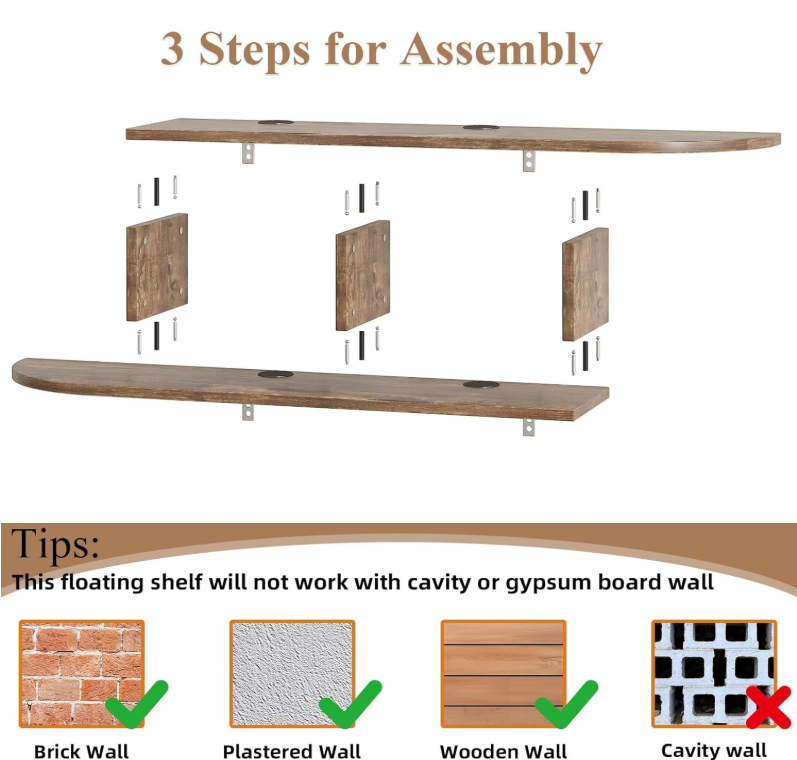 3 Steps for Assembly

Tips:
This floating shelf will not work with cavity or gypsum board wall

Brick Wall

Plastered Wall

Wooden Wall

Cavity wall