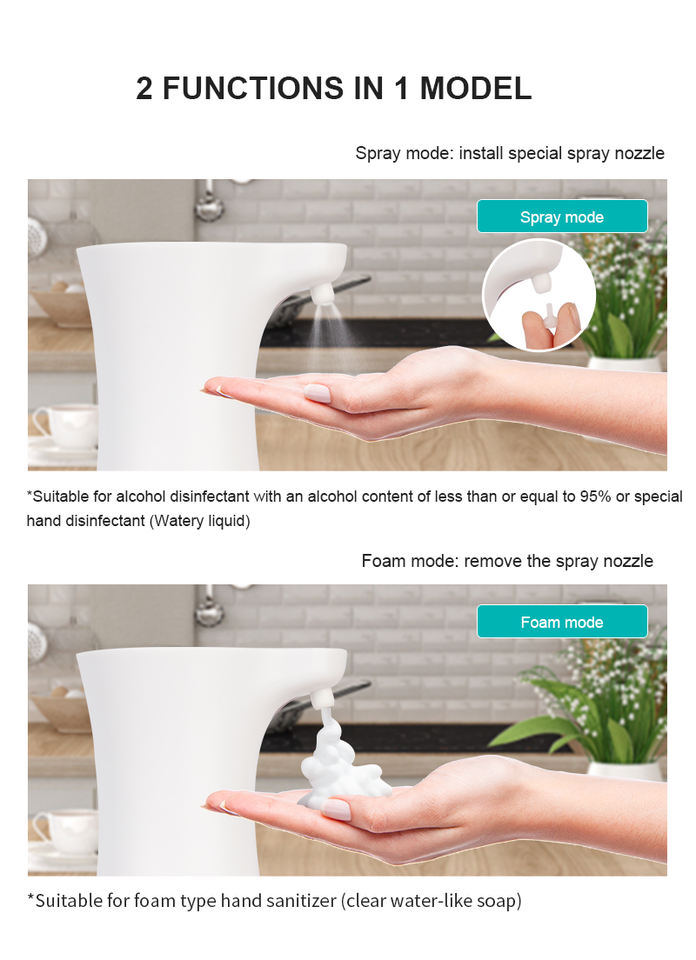 2 FUNCTIONS IN 1 MODEL

Spray mode: install special spray nozzle

Spray mode

*Suitable for alcohol disinfectant with an alcohol content of less than or equal to 95% or special hand disinfectant (Watery liquid)

Foam mode: remove the spray nozzle

Foam mode

*Suitable for foam type hand sanitizer (clear water-like soap)