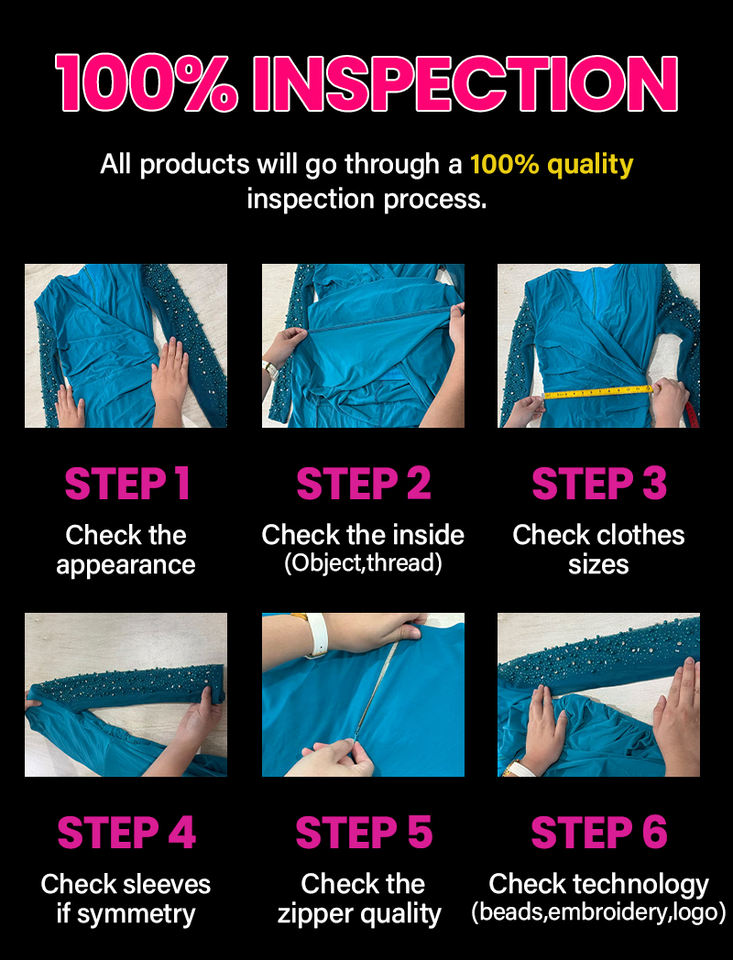 100% INSPECTION

All products will go through a 100% quality inspection process.

STEP 1
Check the appearance

STEP 2
Check the inside
(Object,thread)

STEP 3
Check clothes sizes

STEP 4
Check sleeves if symmetry

STEP 5
Check the zipper quality

STEP 6
Check technology
(beads,embroidery,logo)