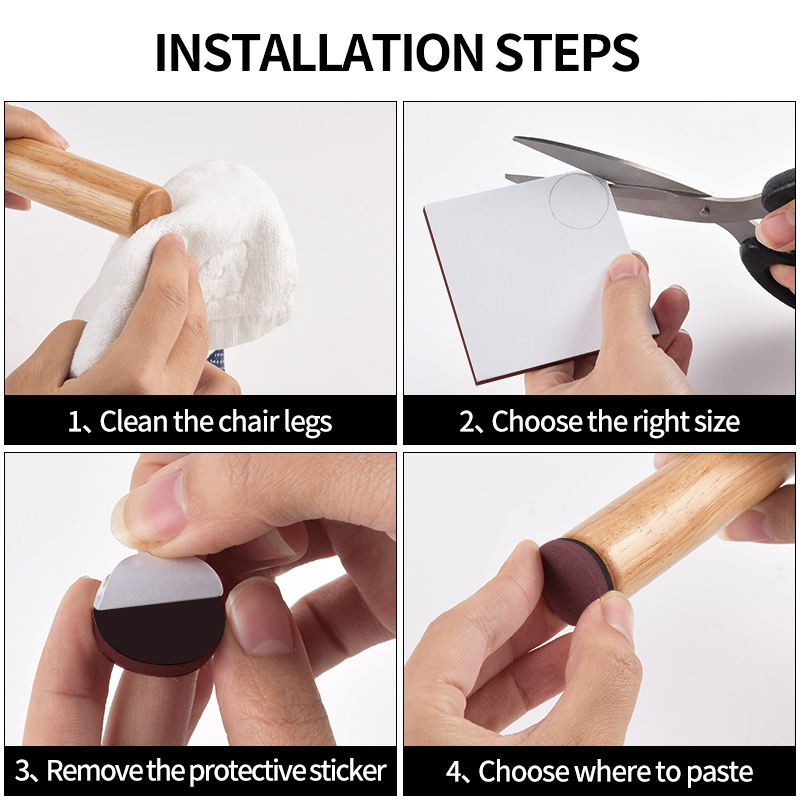 INSTALLATION STEPS

1、Clean the chair legs

2、Choose the right size

3、Remove the protective sticker

4、Choose where to paste