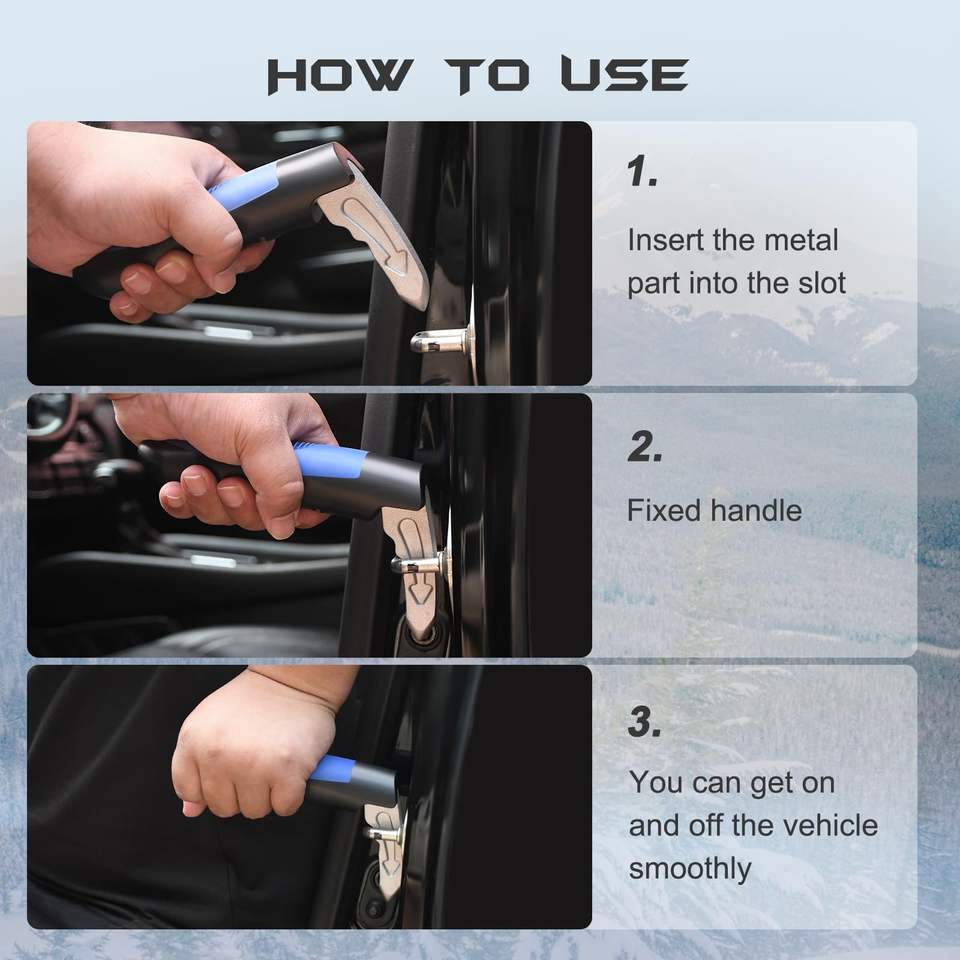 HOW TO USE

1.

Insert the metal part into the slot

2.

Fixed handle

3.

You can get on and off the vehicle smoothly