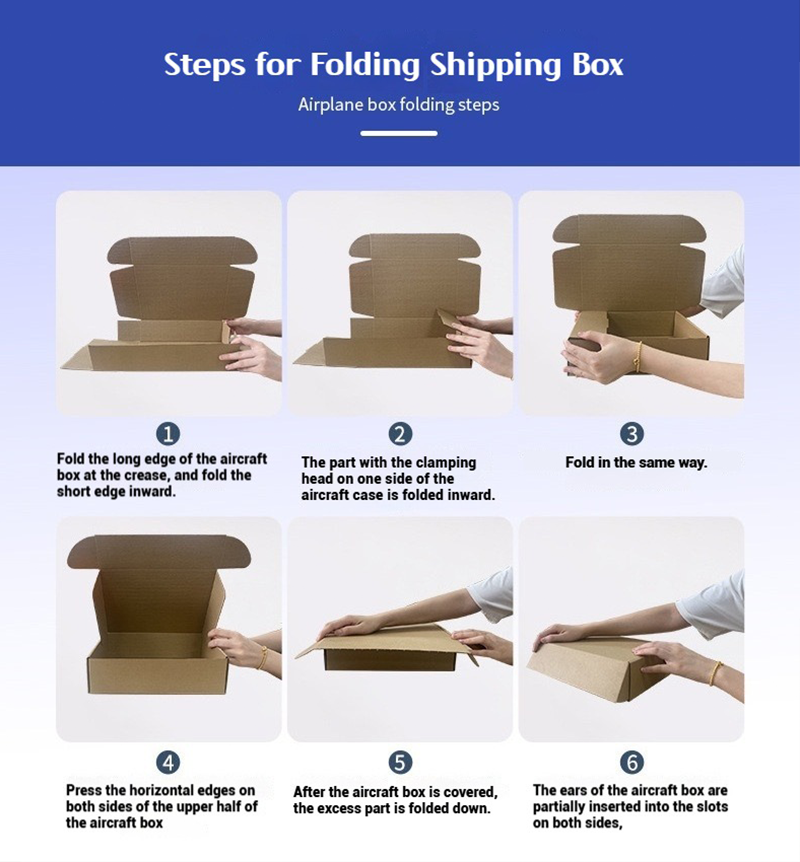 Steps for Folding Shipping Box

Airplane box folding steps

1

Fold the long edge of the aircraft box at the crease, and fold the short edge inward.

2

The part with the clamping head on one side of the aircraft case is folded inward.

3

Fold in the same way.

4

Press the horizontal edges on both sides of the upper half of the aircraft box

5

After the aircraft box is covered, the excess part is folded down.

6

The ears of the aircraft box are partially inserted into the slots on both sides,