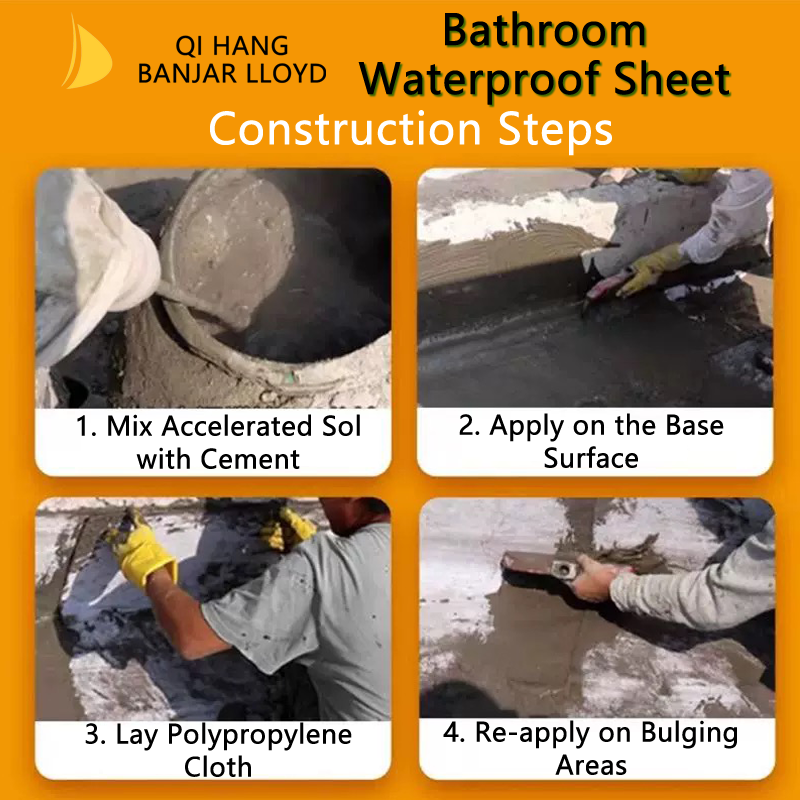 QI HANG
BANJAR LLOYD

Bathroom
Waterproof Sheet
Construction Steps

1. Mix Accelerated Sol with Cement

2. Apply on the Base Surface

3. Lay Polypropylene Cloth

4. Re-apply on Bulging Areas