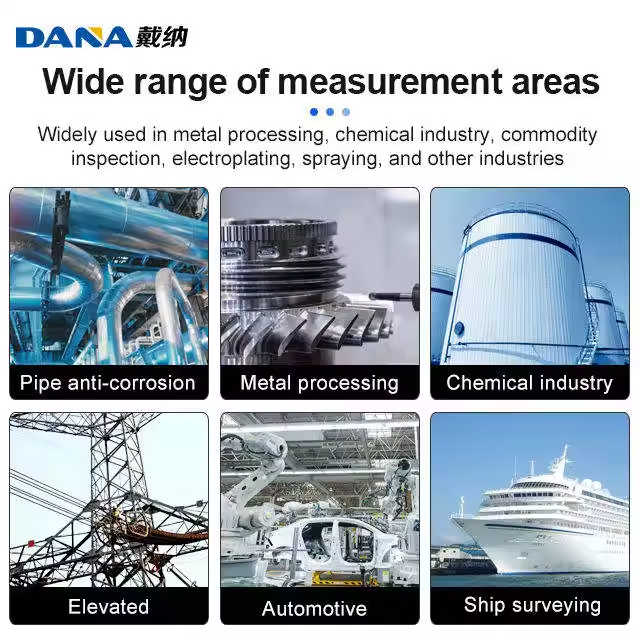 DANA 戴纳

Wide range of measurement areas

Widely used in metal processing, chemical industry, commodity inspection, electroplating, spraying, and other industries

Pipe anti-corrosion

Metal processing

Chemical industry

Elevated

Automotive

Ship surveying