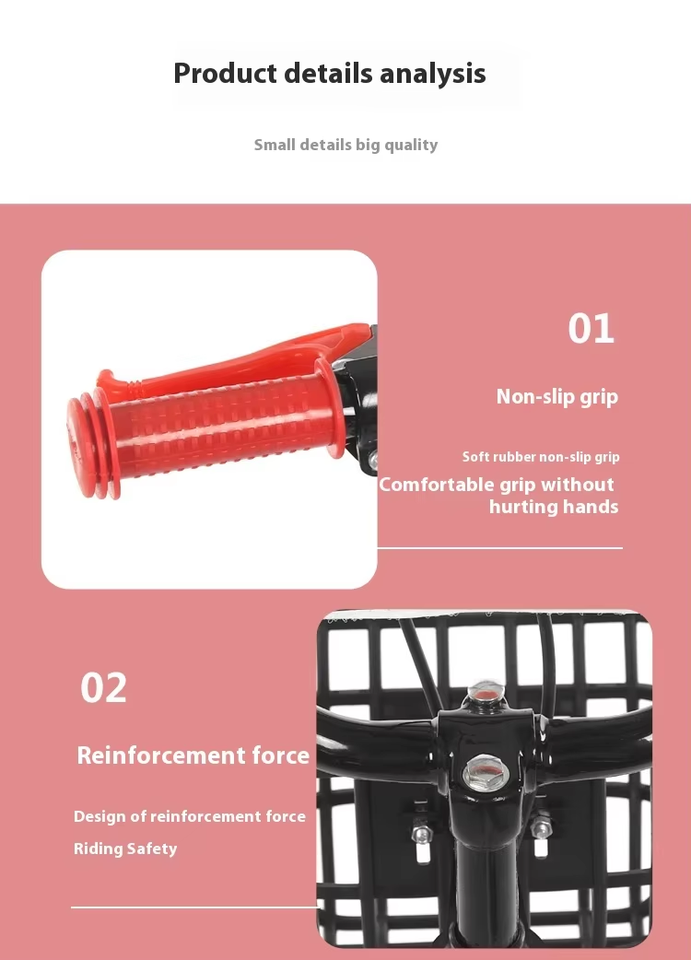 Product details analysis

Small details big quality

01

Non-slip grip

Soft rubber non-slip grip

Comfortable grip without hurting hands

02

Reinforcement force

Design of reinforcement force

Riding Safety